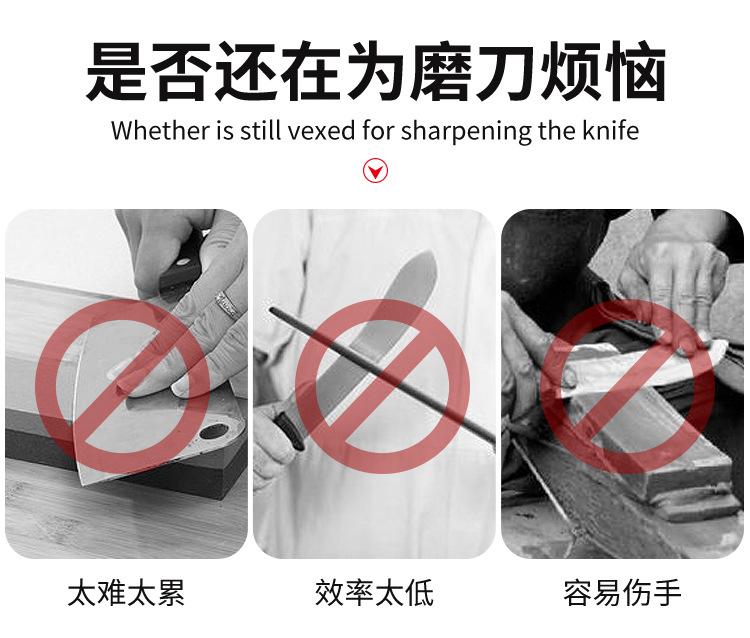 是否还在为磨刀烦恼

Whether is still vexed for sharpening the knife

太难太累

效率太低

容易伤手