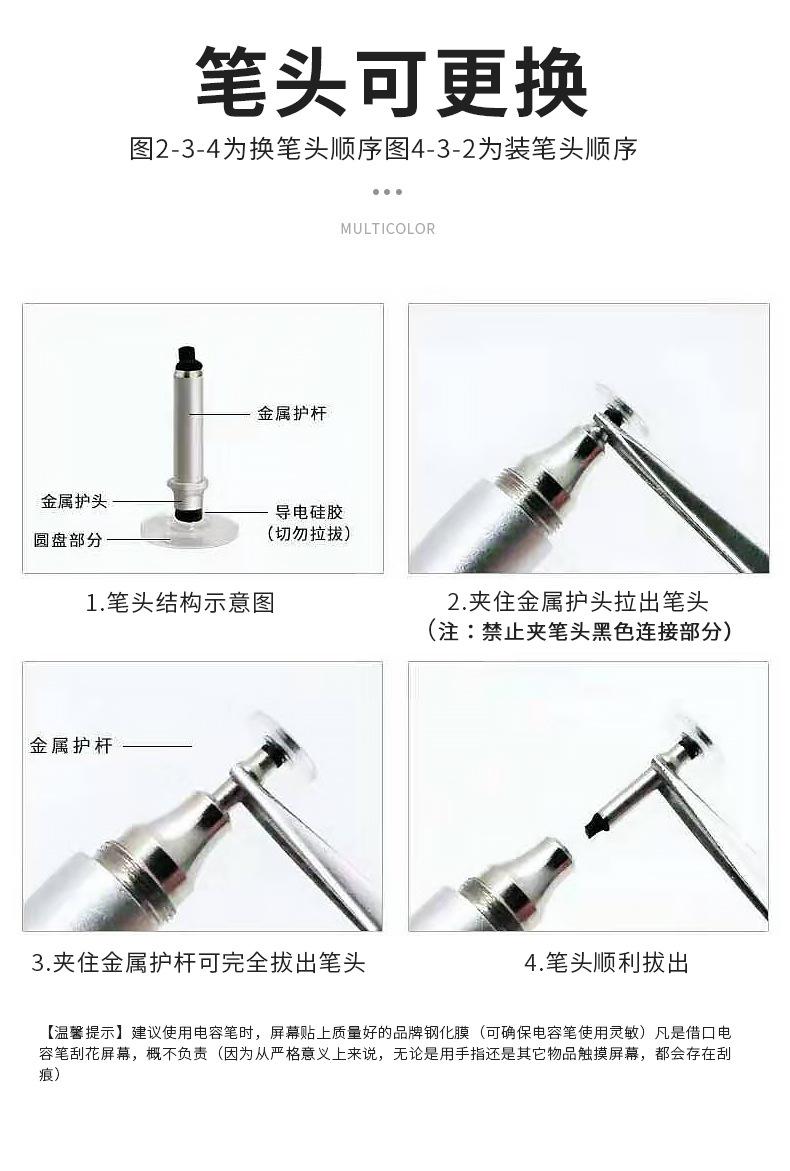 笔头可更换

图2-3-4为换笔头顺序图4-3-2为装笔头顺序

MULTICOLOR

金属护杆
金属护头
导电硅胶
（切勿拉拔）
圆盘部分

1.笔头结构示意图

2.夹住金属护头拉出笔头
（注：禁止夹笔头黑色连接部分）

金属护杆

3.夹住金属护杆可完全拔出笔头

4.笔头顺利拔出

【温馨提示】建议使用电容笔时，屏幕贴上质量好的品牌钢化膜（可确保电容笔使用灵敏）凡是借口电容笔刮花屏幕，概不负责（因为从严格意义上来说，无论是用手指还是其它物品触摸屏幕，都会存在刮痕）