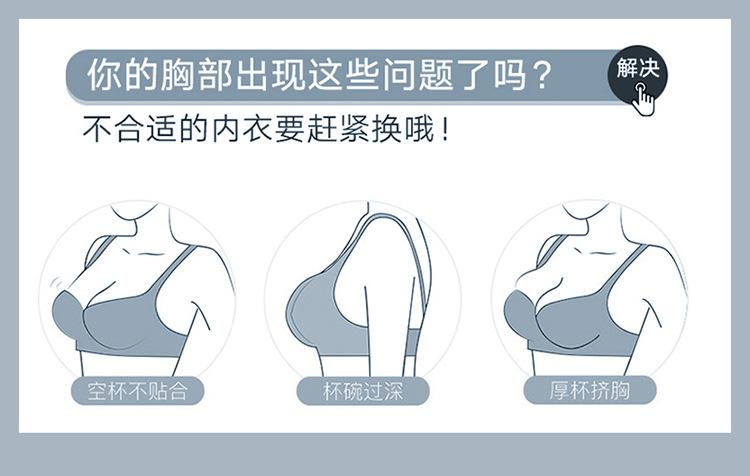 你的胸部出现这些问题了吗？

解决

不合适的内衣要赶紧换哦！

空杯不贴合

杯碗过深

厚杯挤胸