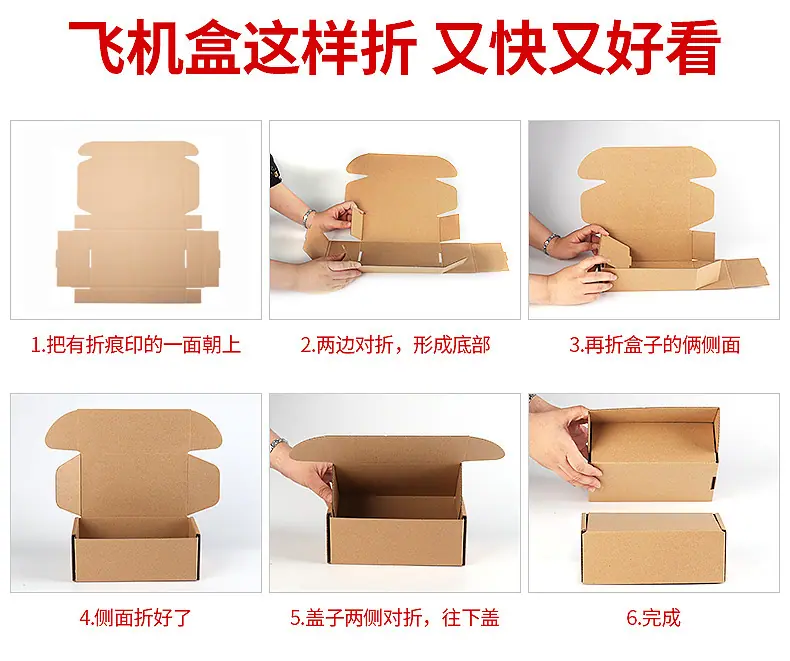 飞机盒这样折 又快又好看

1.把有折痕印的一面朝上

2.两边对折，形成底部

3.再折盒子的俩侧面

4.侧面折好了

5.盖子两侧对折，往下盖

6.完成