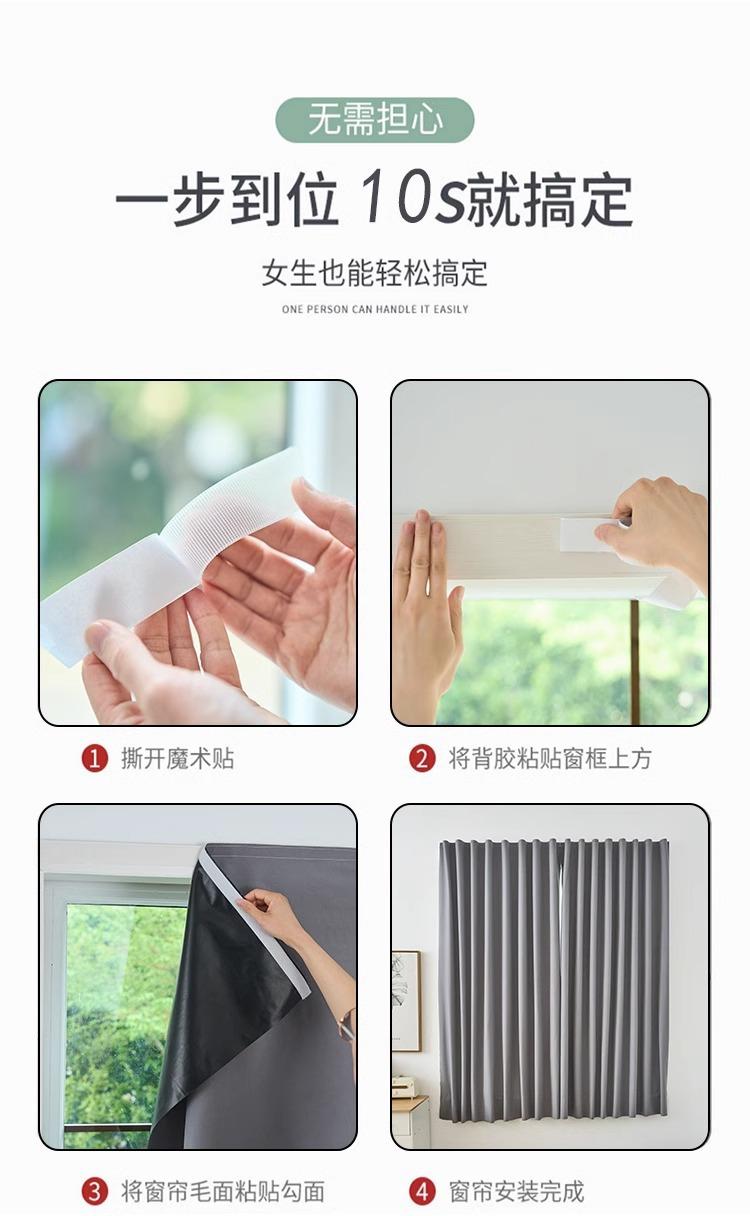 无需担心

一步到位 10s就搞定

女生也能轻松搞定

ONE PERSON CAN HANDLE IT EASILY

1 撕开魔术贴

2 将背胶粘贴窗框上方

3 将窗帘毛面粘贴勾面

4 窗帘安装完成