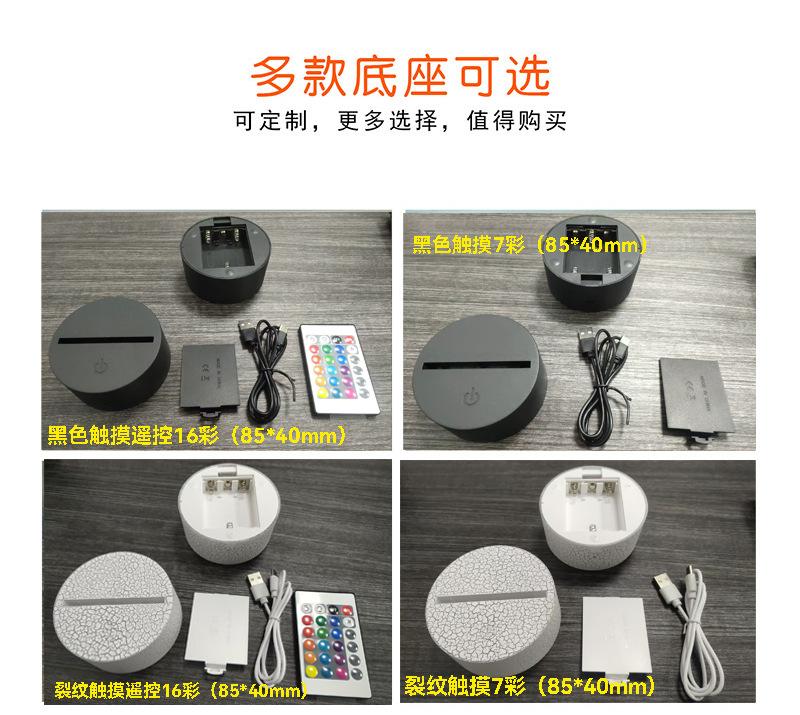 多款底座可选

可定制，更多选择，值得购买

黑色触摸遥控16彩（85*40mm）

黑色触摸7彩（85*40mm）

裂纹触摸遥控16彩（85*40mm）

裂纹触摸7彩（85*40mm）