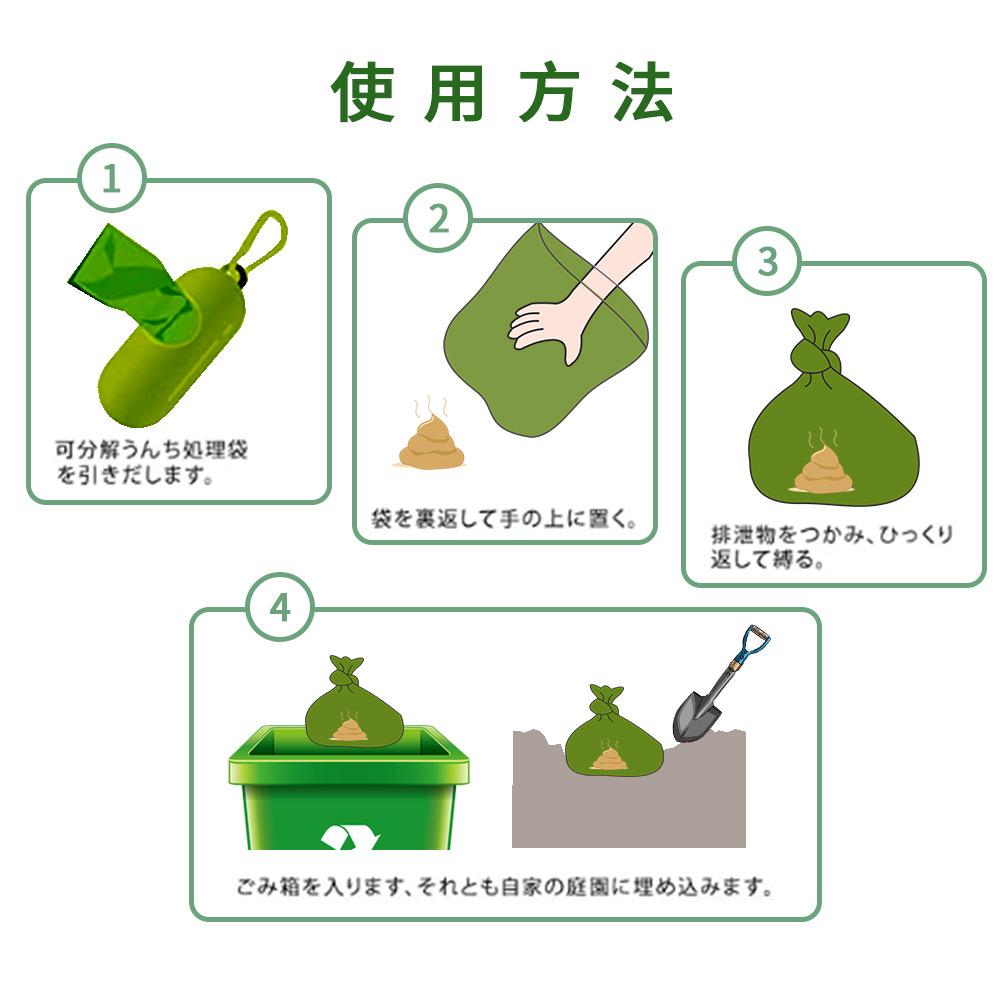 使用方法

1

可分解うんち処理袋を引きだします。

2

袋を裏返して手の上に置く。

3

排泄物をつかみ、ひっくり返して縛る。

4

ごみ箱を入ります、それとも自家の庭園に埋め込みます。