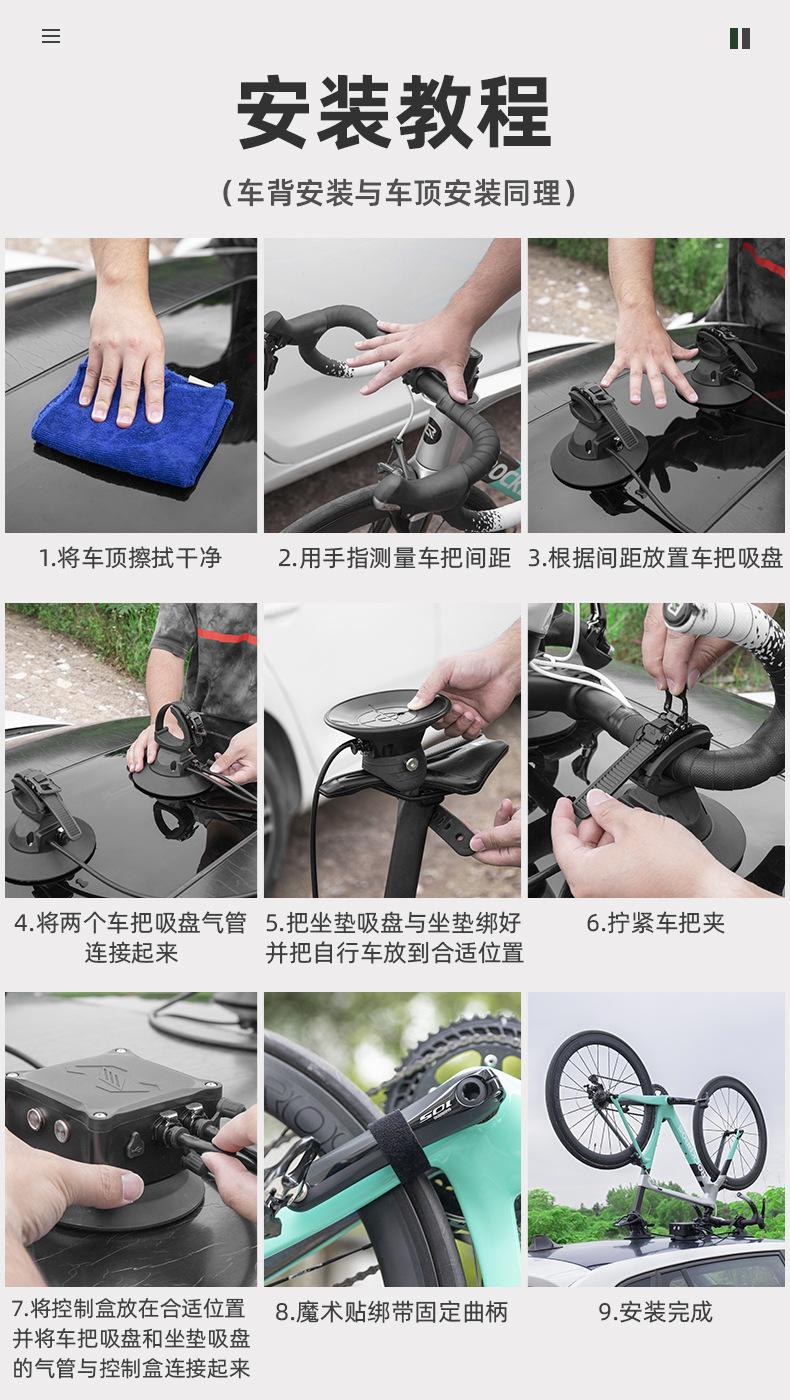 安装教程

（车背安装与车顶安装同理）

1.将车顶擦拭干净

2.用手指测量车把间距

3.根据间距放置车把吸盘

4.将两个车把吸盘气管连接起来

5.把坐垫吸盘与坐垫绑好并把自行车放到合适位置

6.拧紧车把夹

7.将控制盒放在合适位置并将车把吸盘和坐垫吸盘的气管与控制盒连接起来

8.魔术贴绑带固定曲柄

9.安装完成