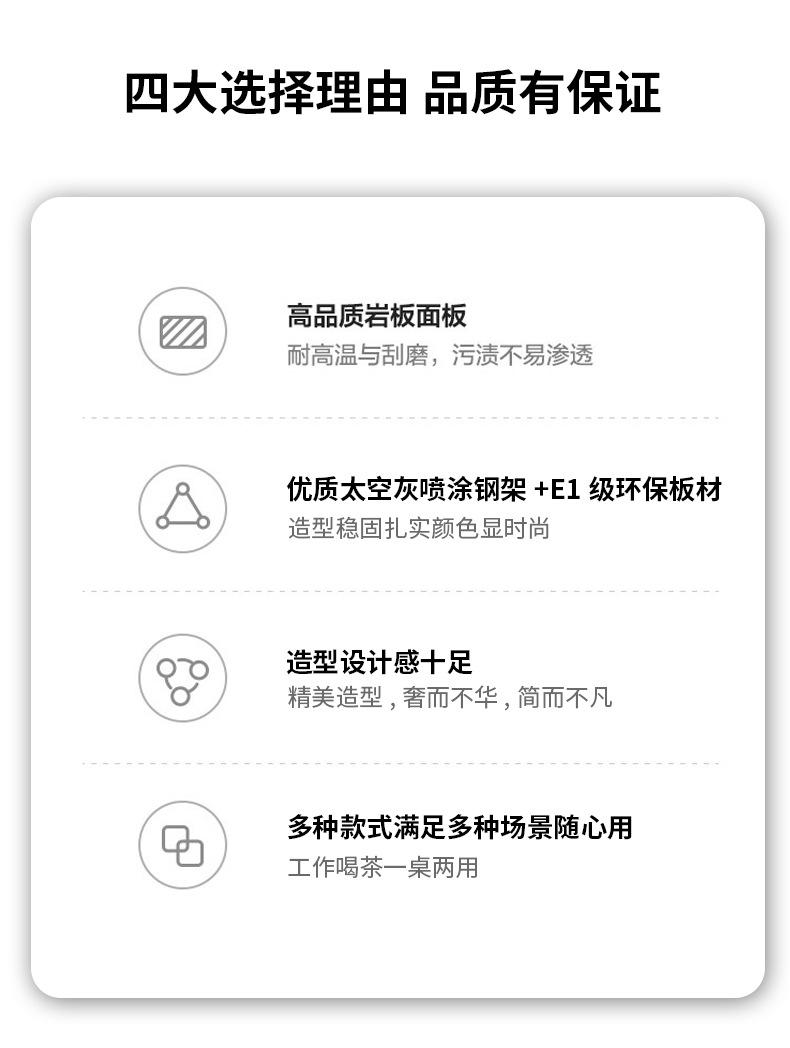 四大选择理由 品质有保证

高品质岩板面板
耐高温与刮磨，污渍不易渗透

优质太空灰喷涂钢架+E1级环保板材
造型稳固扎实颜色显时尚

造型设计感十足
精美造型，奢而不华，简而不凡

多种款式满足多种场景随心用
工作喝茶一桌两用