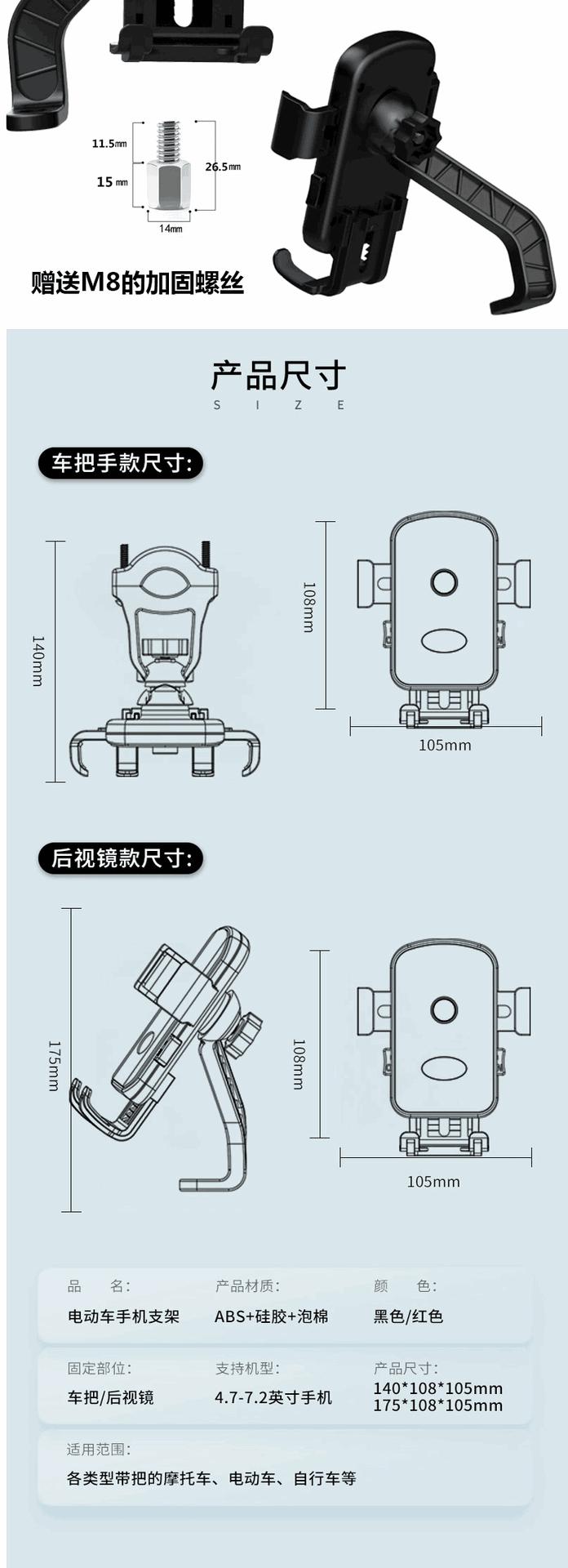 11.5mm
15 mm
26.5mm
14mm

赠送M8的加固螺丝

产品尺寸
S I Z E

车把手款尺寸:

140mm

108mm

105mm

后视镜款尺寸:

175mm

108mm

105mm

品 名:
电动车手机支架

产品材质:
ABS+硅胶+泡棉

颜 色:
黑色/红色

固定部位:
车把/后视镜

支持机型:
4.7-7.2英寸手机

产品尺寸:
140*108*105mm
175*108*105mm

适用范围:
各类型带把的摩托车、电动车、自行车等