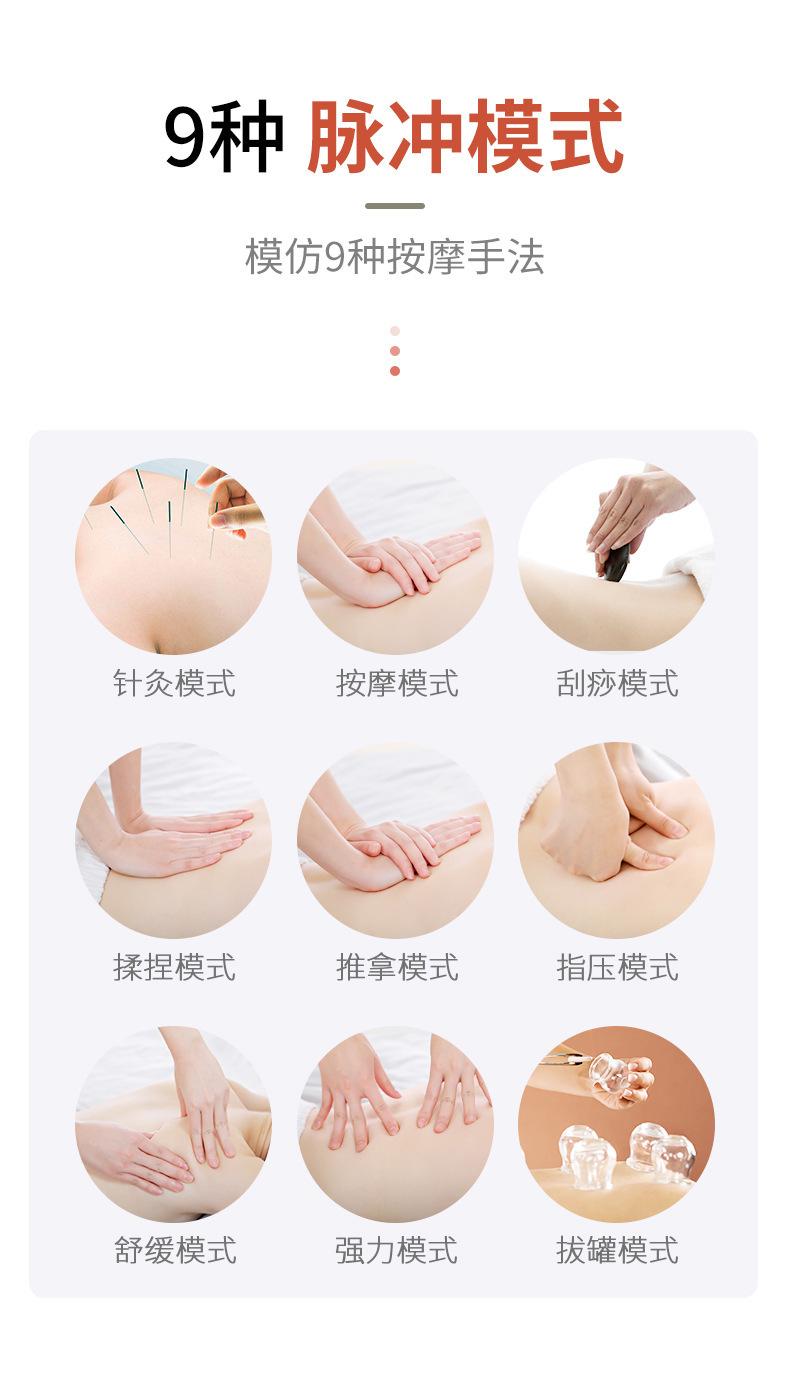 9种 脉冲模式

模仿9种按摩手法

针灸模式
按摩模式
刮痧模式

揉捏模式
推拿模式
指压模式

舒缓模式
强力模式
拔罐模式