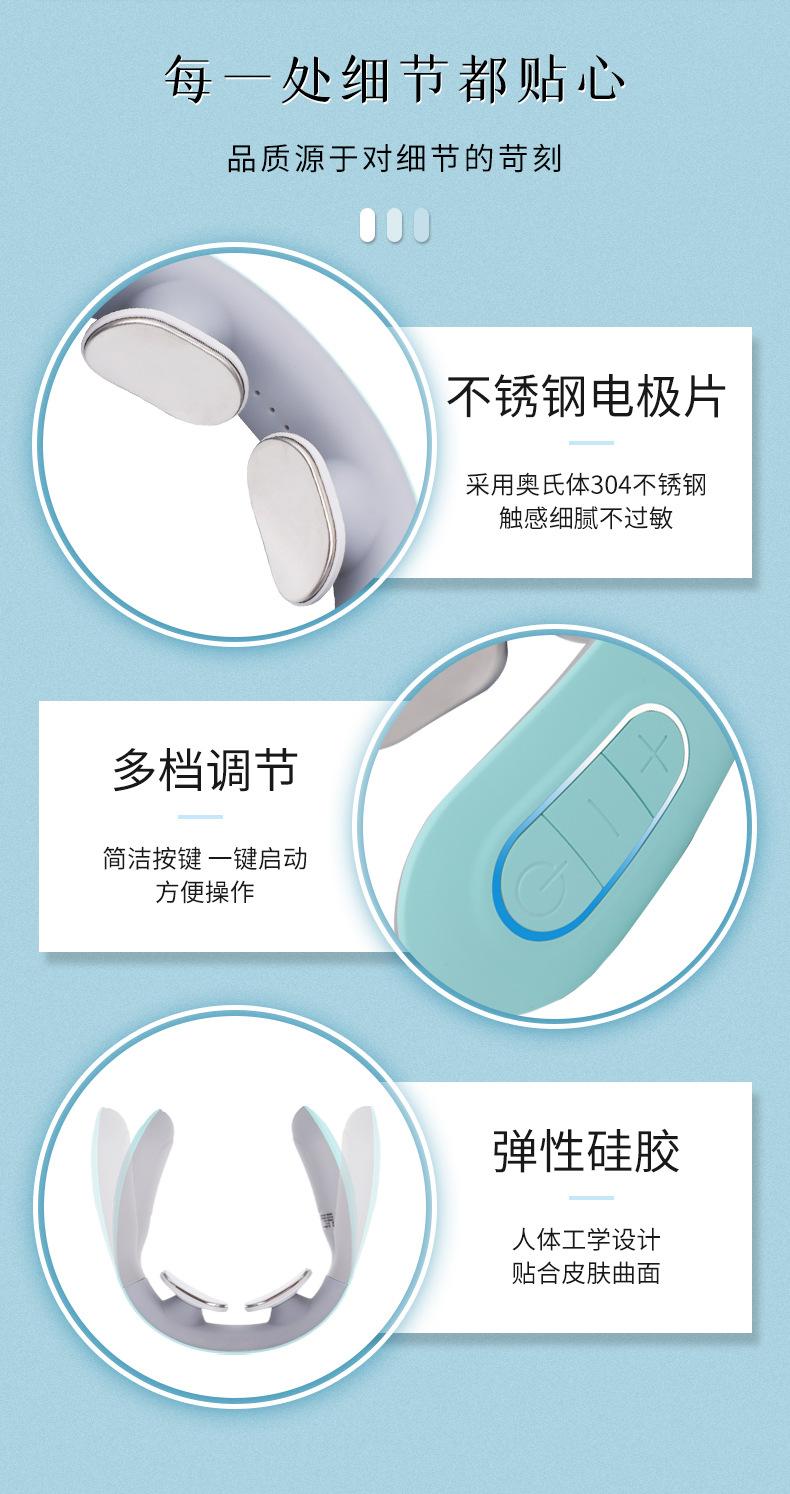 每一处细节都贴心

品质源于对细节的苛刻

不锈钢电极片

采用奥氏体304不锈钢
触感细腻不过敏

多档调节

简洁按键 一键启动
方便操作

弹性硅胶

人体工学设计
贴合皮肤曲面