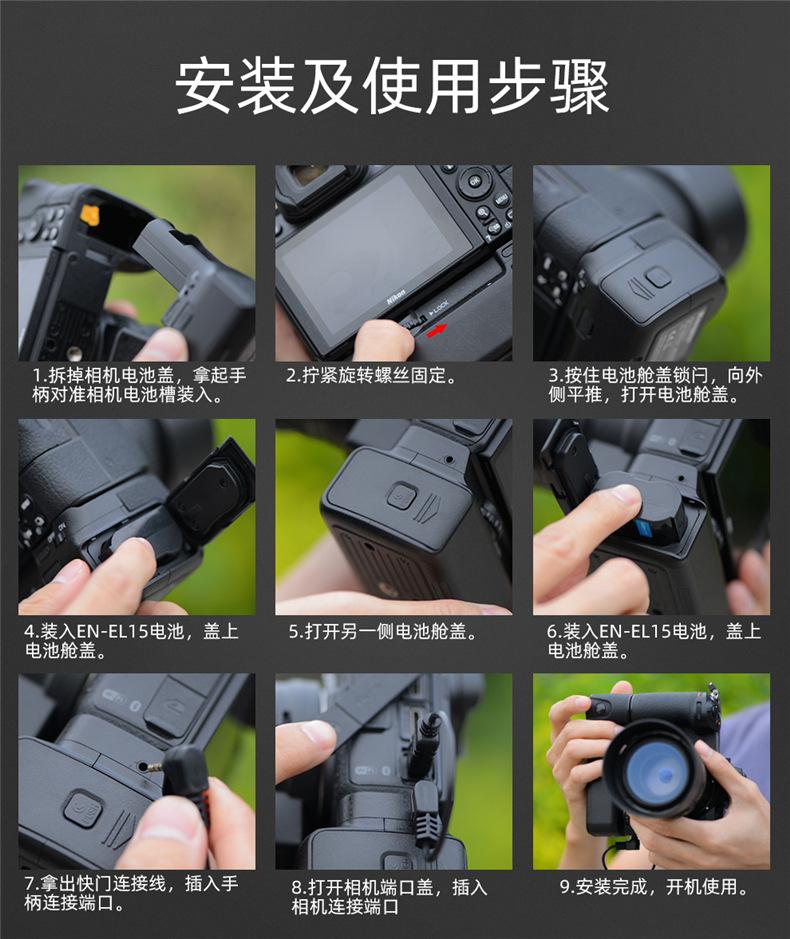 安装及使用步骤

Nikon

LOCK

1.拆掉相机电池盖，拿起手柄对准相机电池槽装入。

2.拧紧旋转螺丝固定。

3.按住电池舱盖锁闩，向外侧平推，打开电池舱盖。

4.装入EN-EL15电池，盖上电池舱盖。

5.打开另一侧电池舱盖。

6.装入EN-EL15电池，盖上电池舱盖。

7.拿出快门连接线，插入手柄连接端口。

8.打开相机端口盖，插入相机连接端口

9.安装完成，开机使用。