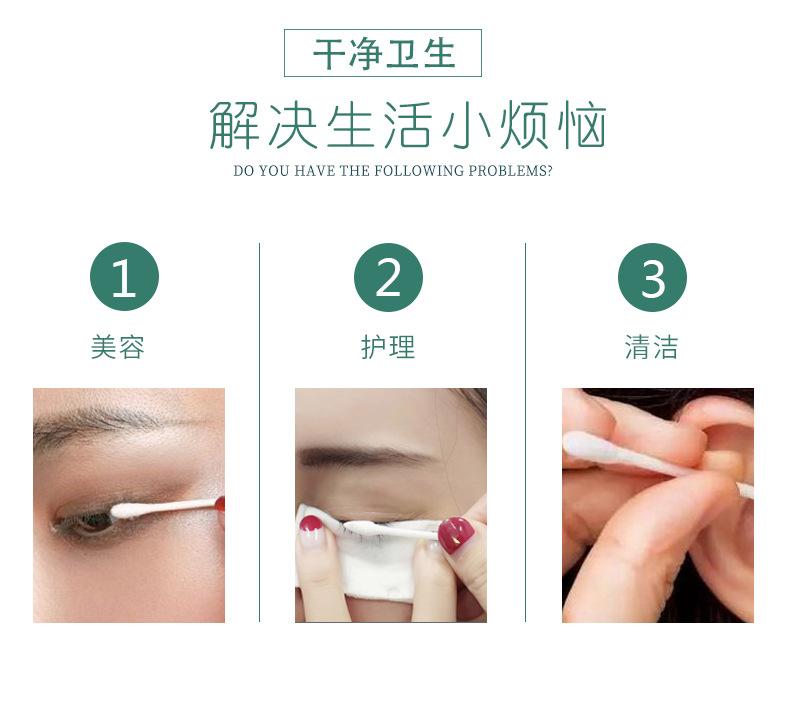 干净卫生

解决生活小烦恼

DO YOU HAVE THE FOLLOWING PROBLEMS?

1
美容

2
护理

3
清洁