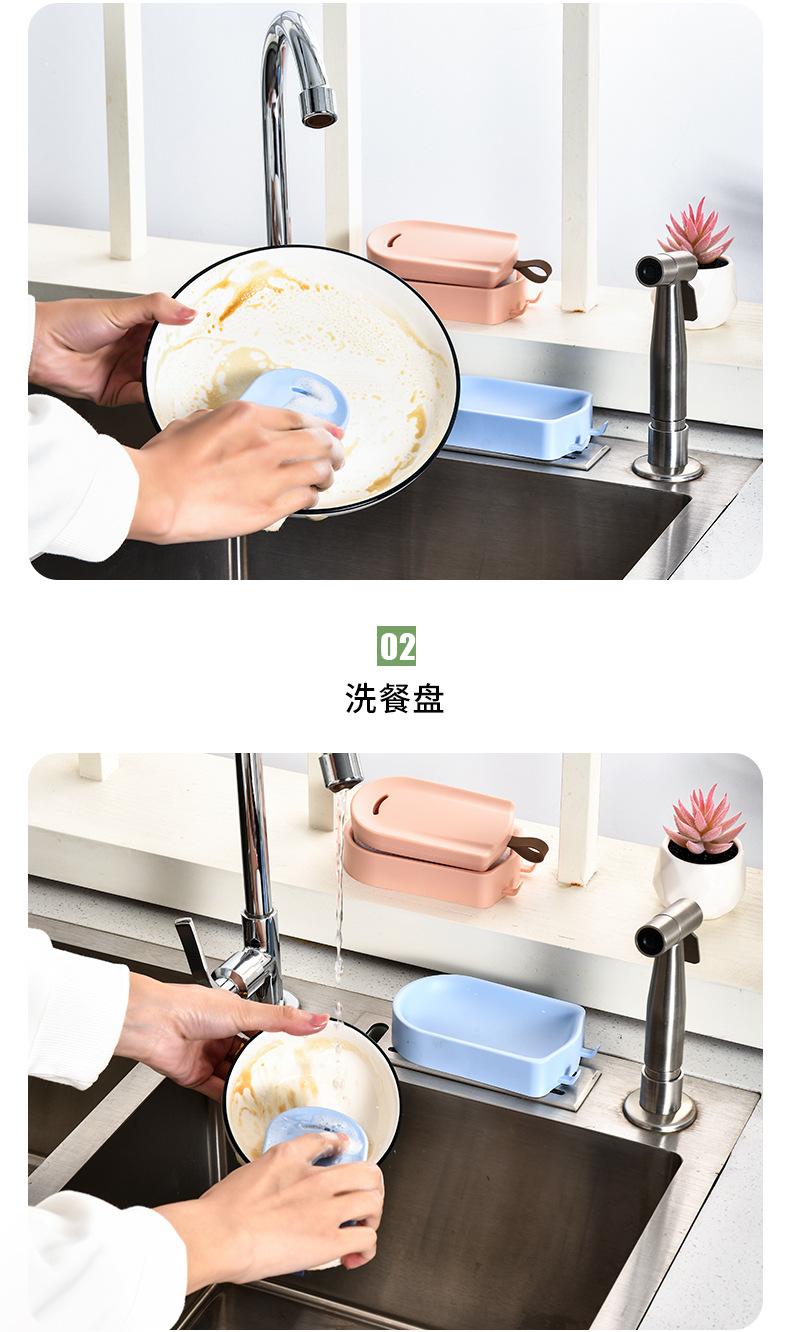 02

洗餐盘