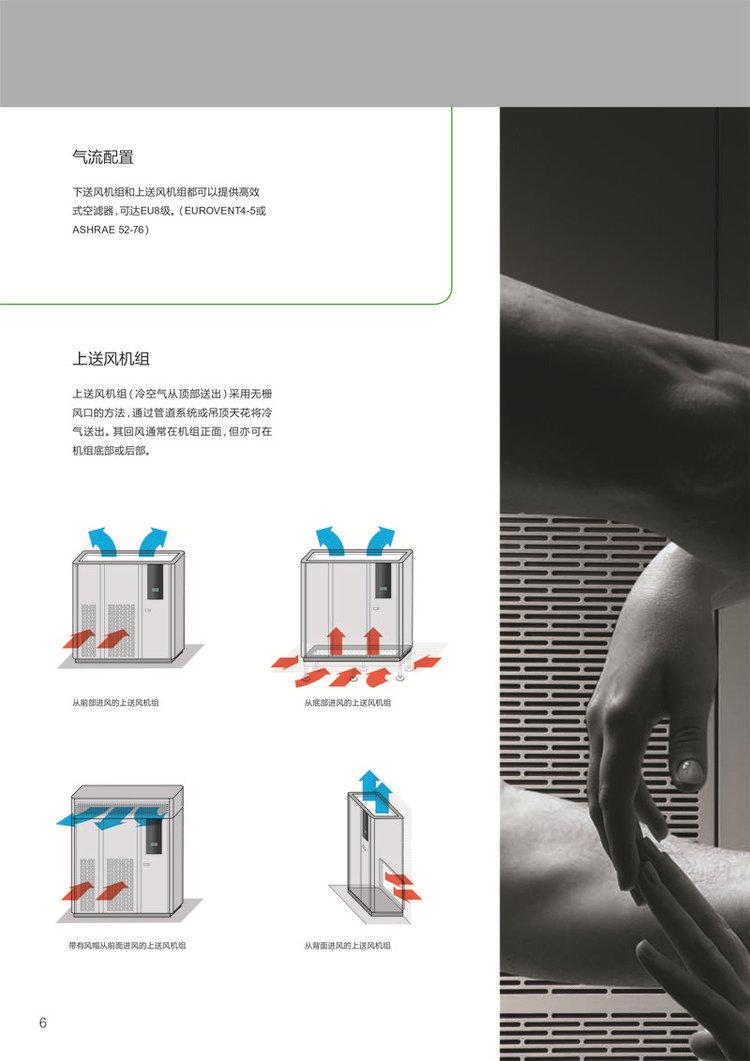 气流配置

下送风机组和上送风机组都可以提供高效式空滤器，可达EU8级。（EUROVENT4-5或ASHRAE 52-76）

上送风机组

上送风机组（冷空气从顶部送出）采用无栅风口的方法，通过管道系统或吊顶天花将冷气送出。其回风通常在机组正面，但亦可在机组底部或后部。

从前部进风的上送风机组

从底部进风的上送风机组

带有风帽从前面进风的上送风机组

从背面进风的上送风机组

6