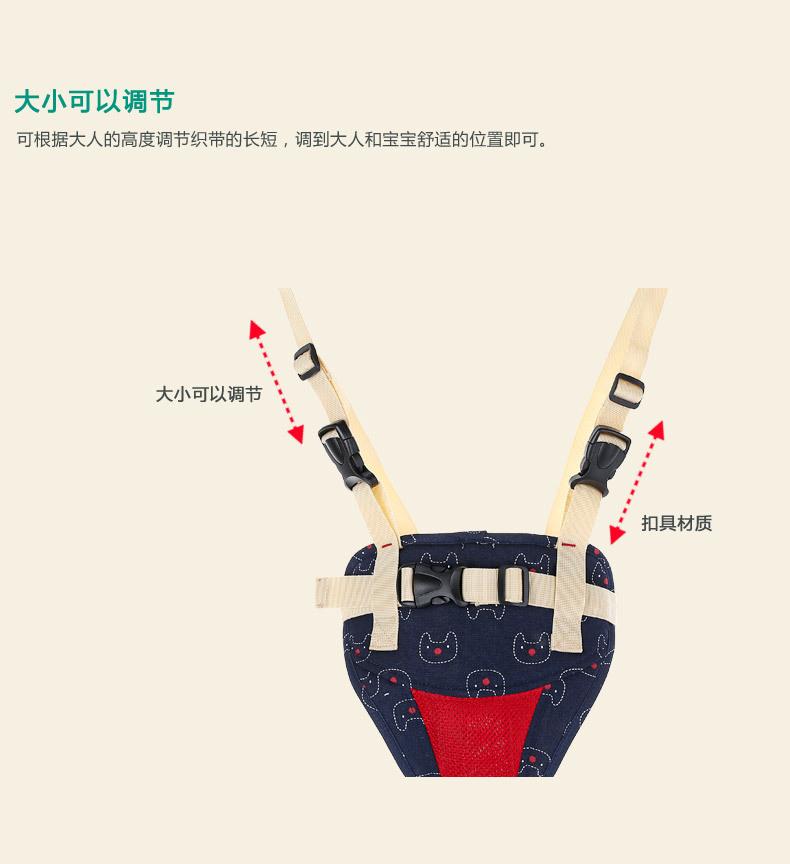 大小可以调节

可根据大人的高度调节织带的长短，调到大人和宝宝舒适的位置即可。

大小可以调节

扣具材质