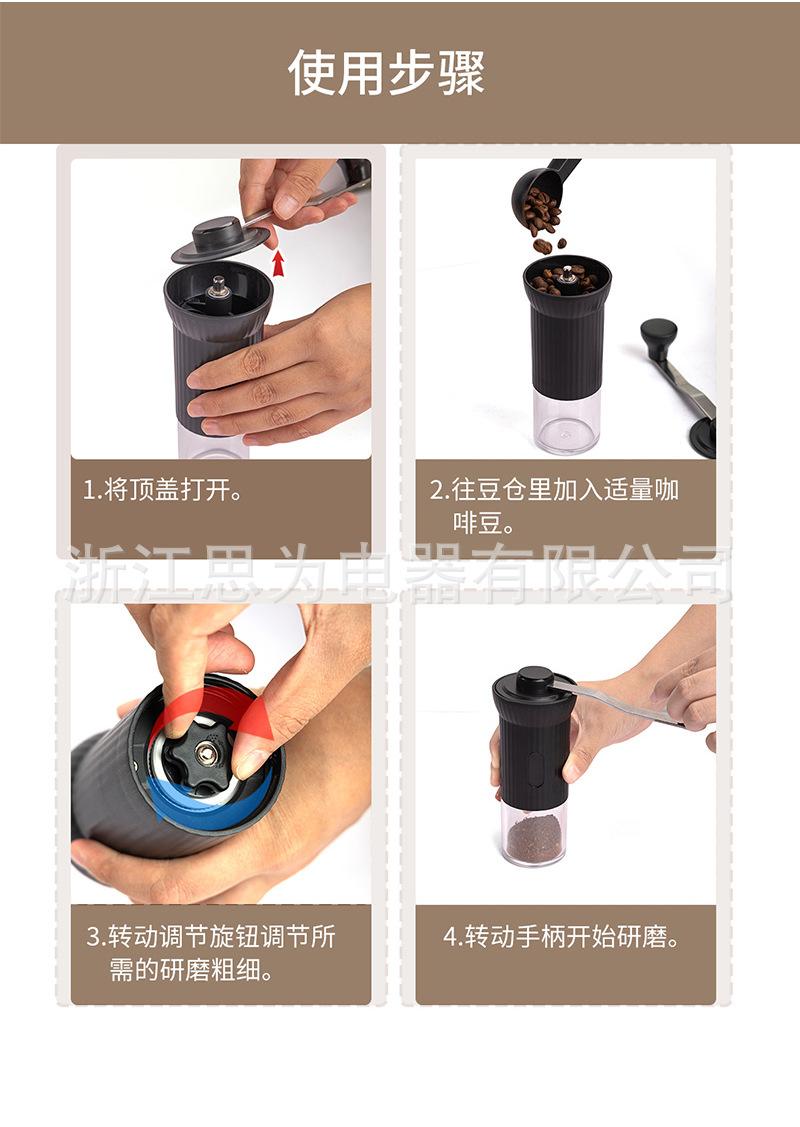 使用步骤

1.将顶盖打开。

2.往豆仓里加入适量咖啡豆。

浙江思为电器有限公司

3.转动调节旋钮调节所需的研磨粗细。

4.转动手柄开始研磨。