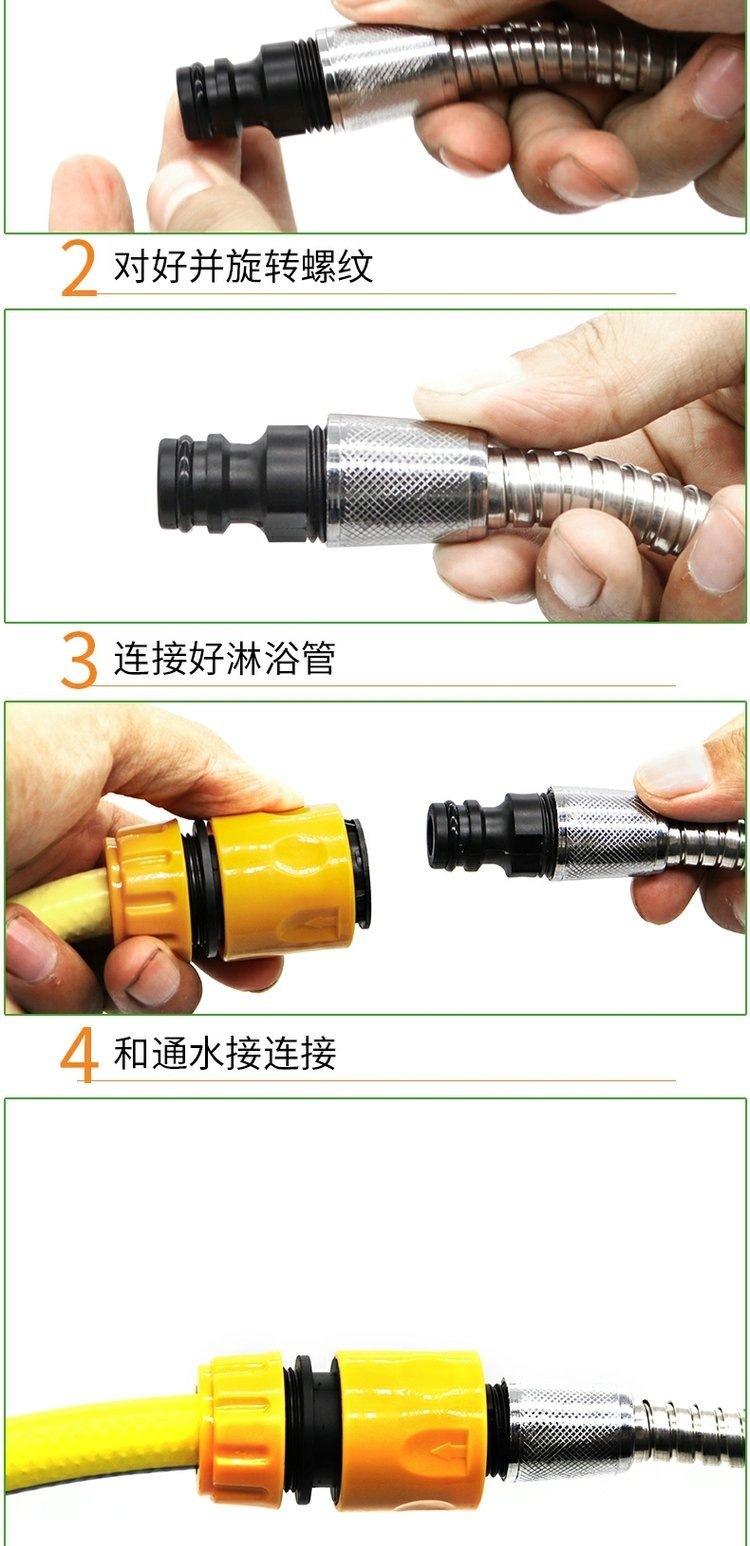 2 对好并旋转螺纹

3 连接好淋浴管

4 和通水接连接