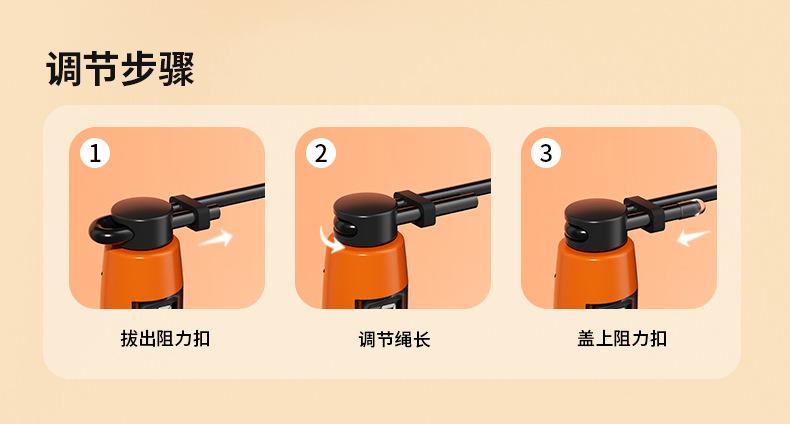 调节步骤

1

拔出阻力扣

2

调节绳长

3

盖上阻力扣