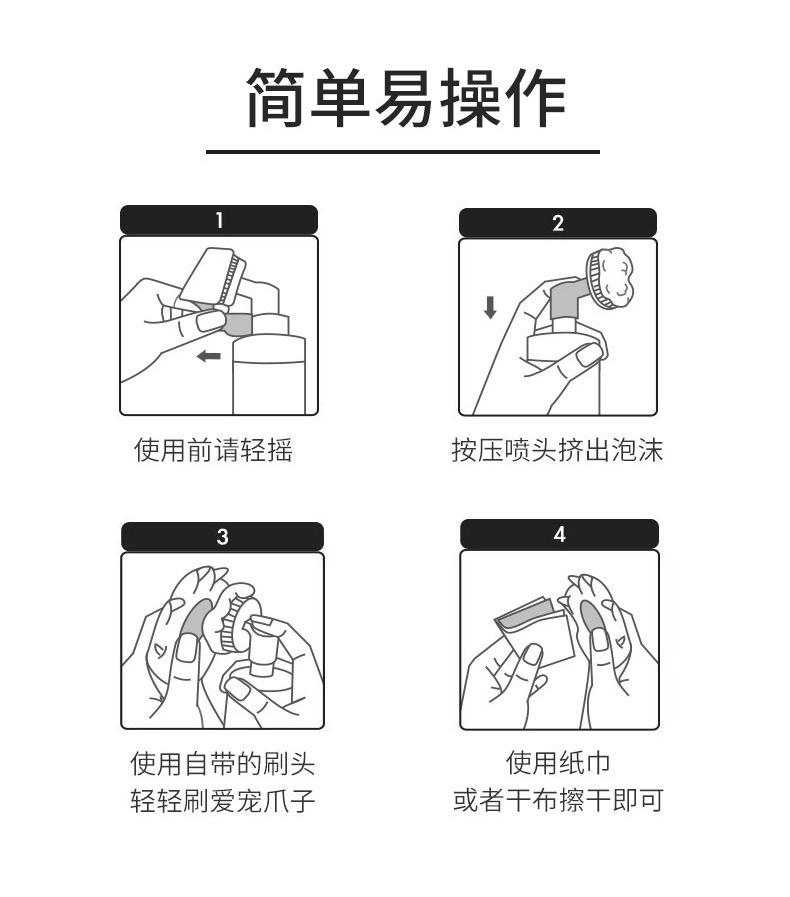 简单易操作

1

使用前请轻摇

2

按压喷头挤出泡沫

3

使用自带的刷头
轻轻刷爱宠爪子

4

使用纸巾
或者干布擦干即可