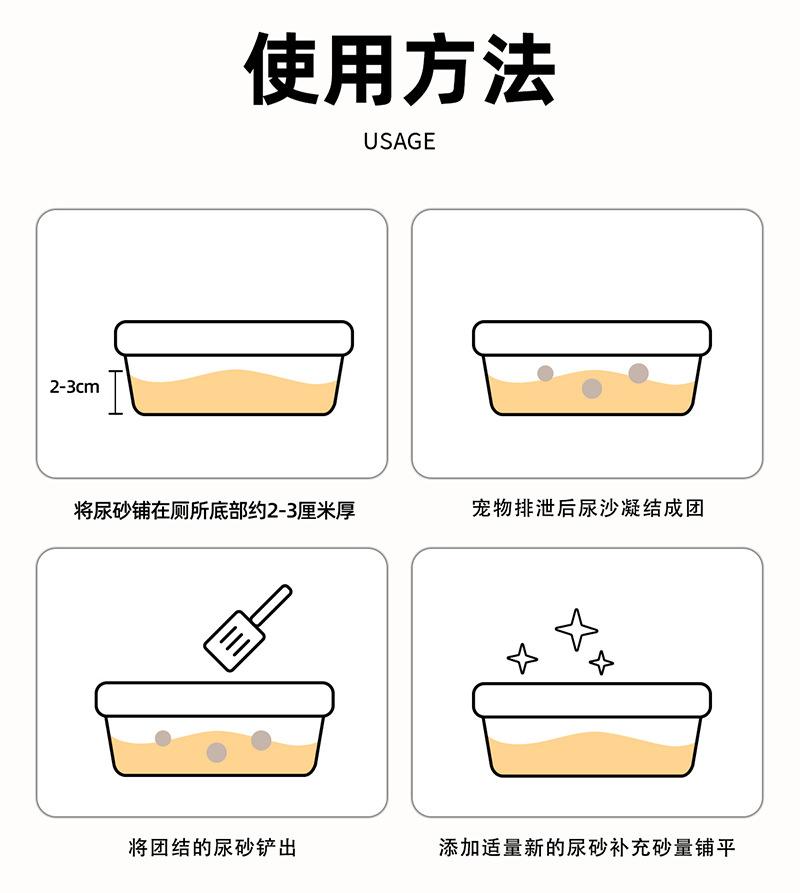 使用方法

USAGE

2-3cm

将尿砂铺在厕所底部约2-3厘米厚

宠物排泄后尿沙凝结成团

将团结的尿砂铲出

添加适量新的尿砂补充砂量铺平