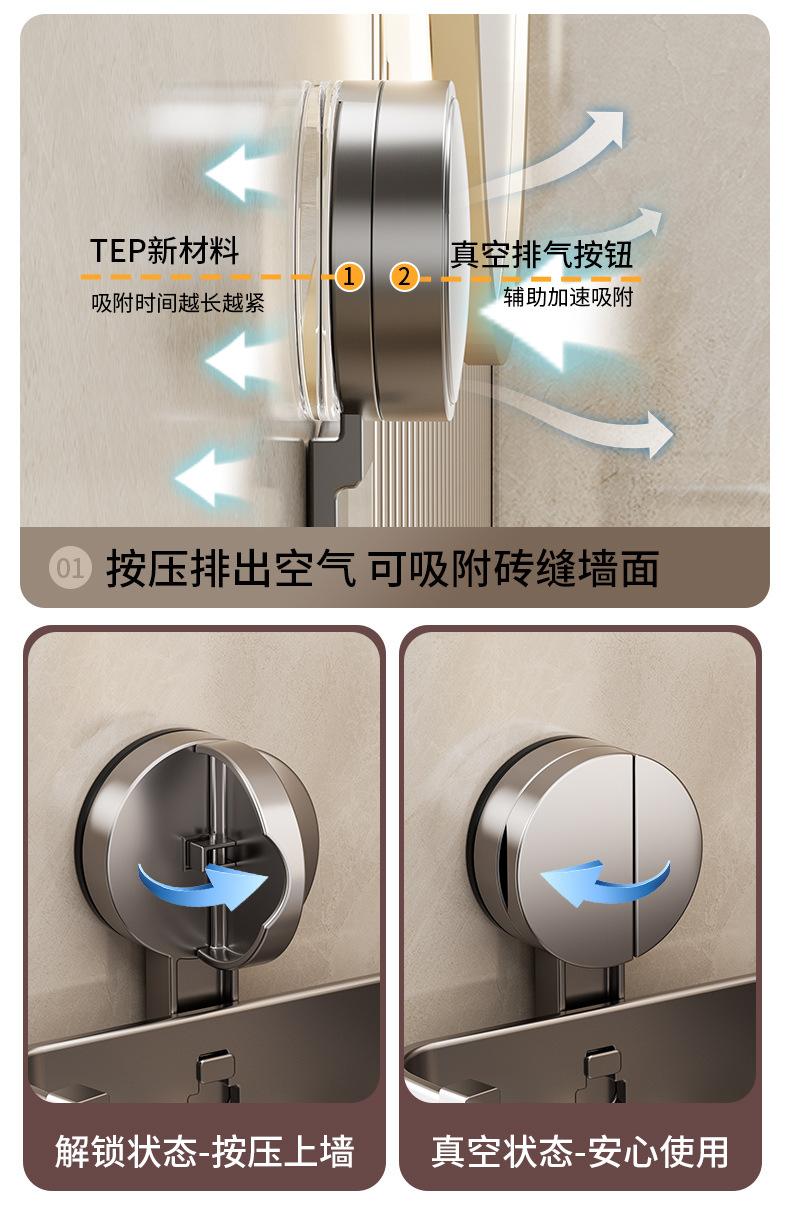 TEP新材料
吸附时间越长越紧

1 2

真空排气按钮
辅助加速吸附

01 按压排出空气 可吸附砖缝墙面

解锁状态-按压上墙

真空状态-安心使用