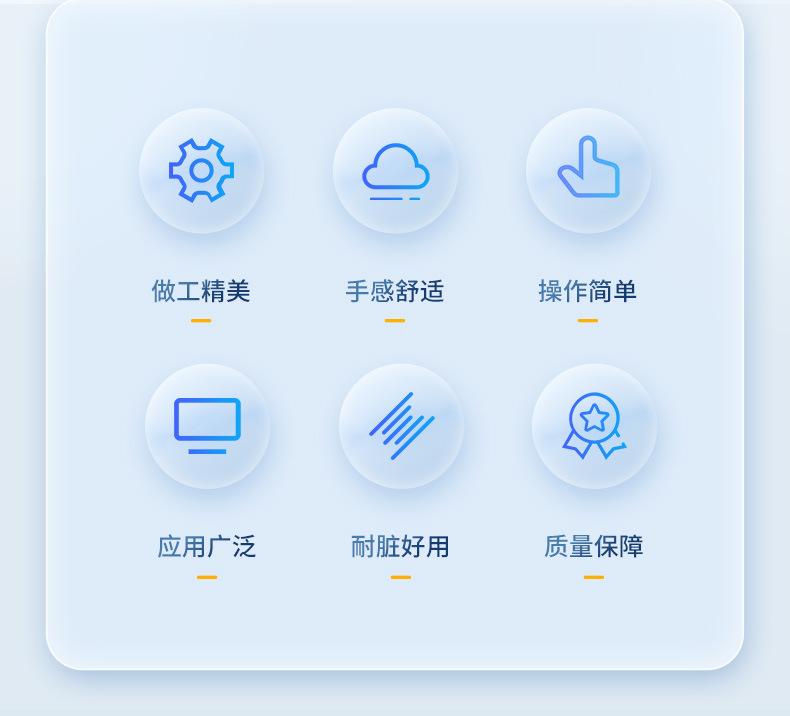 做工精美

手感舒适

操作简单

应用广泛

耐脏好用

质量保障