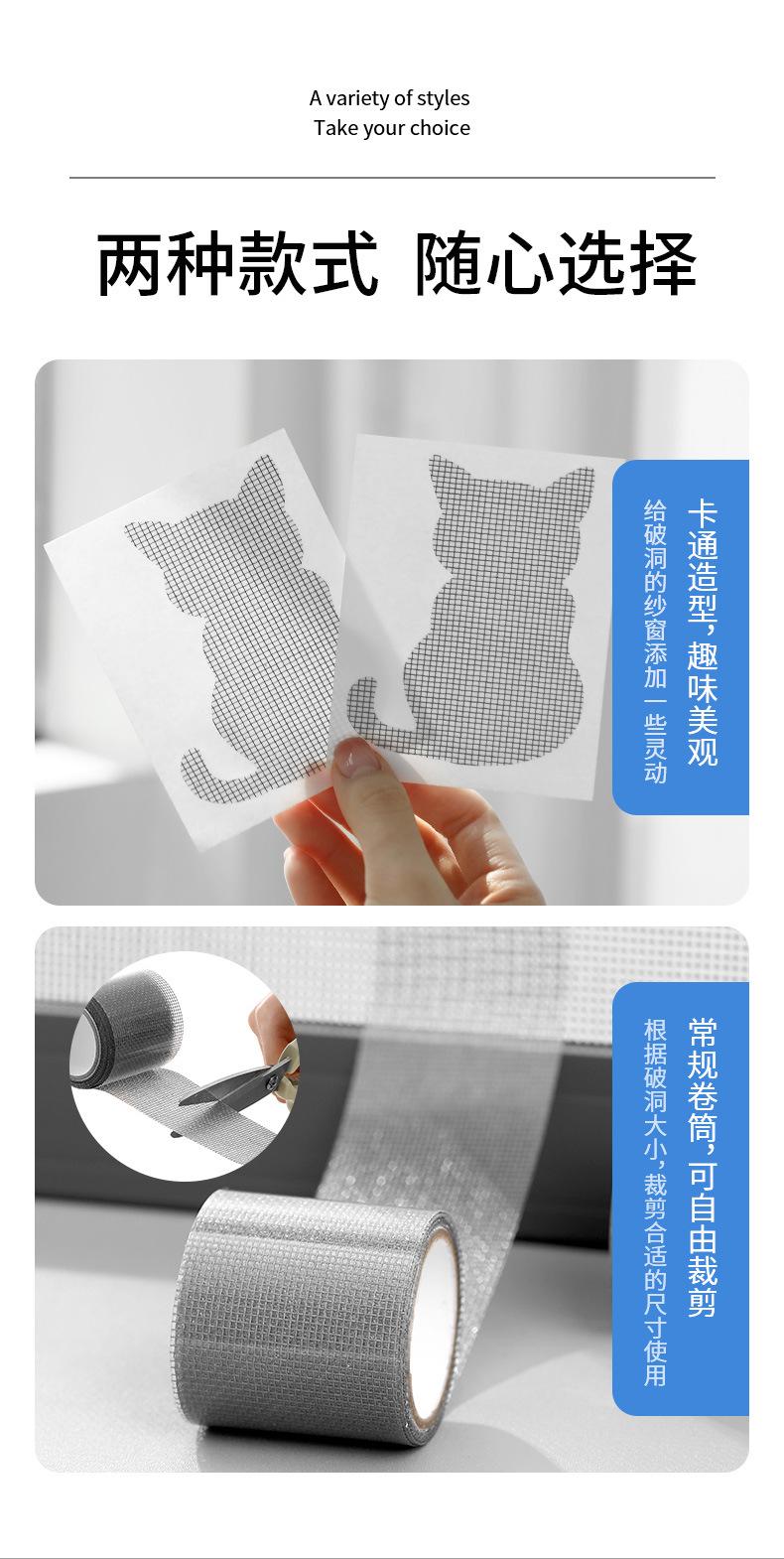 A variety of styles
Take your choice

两种款式 随心选择

卡通造型，趣味美观
给破洞的纱窗添加一些灵动

常规卷筒，可自由裁剪
根据破洞大小，裁剪合适的尺寸使用