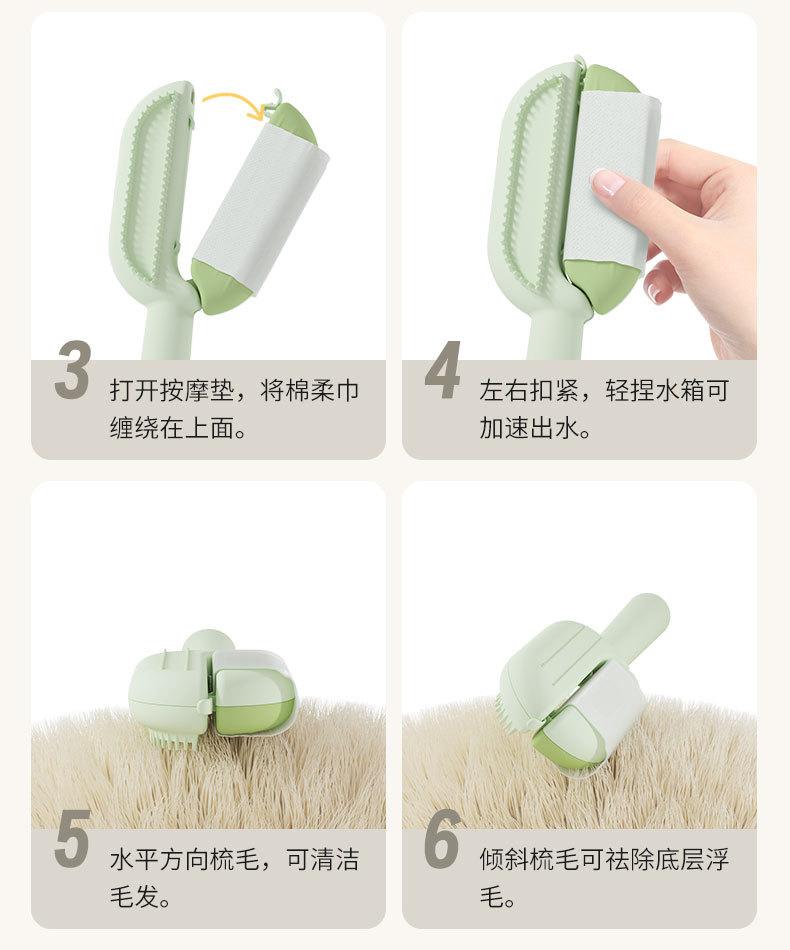 3
打开按摩垫，将棉柔巾缠绕在上面。

4
左右扣紧，轻捏水箱可加速出水。

5
水平方向梳毛，可清洁毛发。

6
倾斜梳毛可祛除底层浮毛。