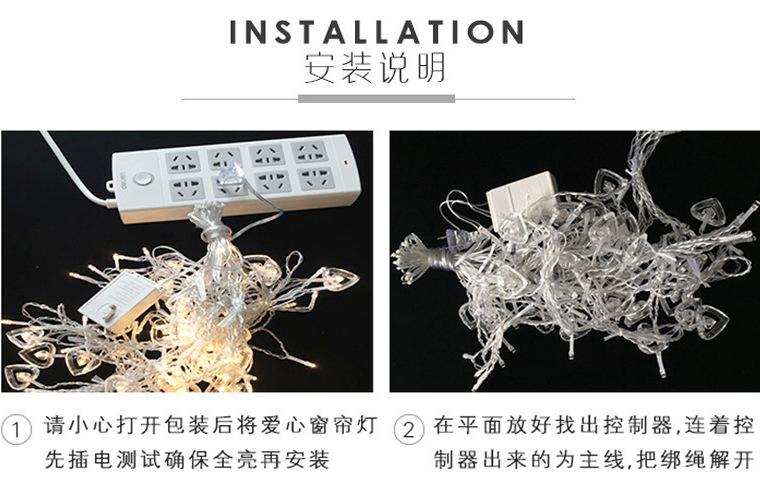 INSTALLATION
安装说明

① 请小心打开包装后将爱心窗帘灯先插电测试确保全亮再安装

② 在平面放好找出控制器,连着控制器出来的为主线,把绑绳解开