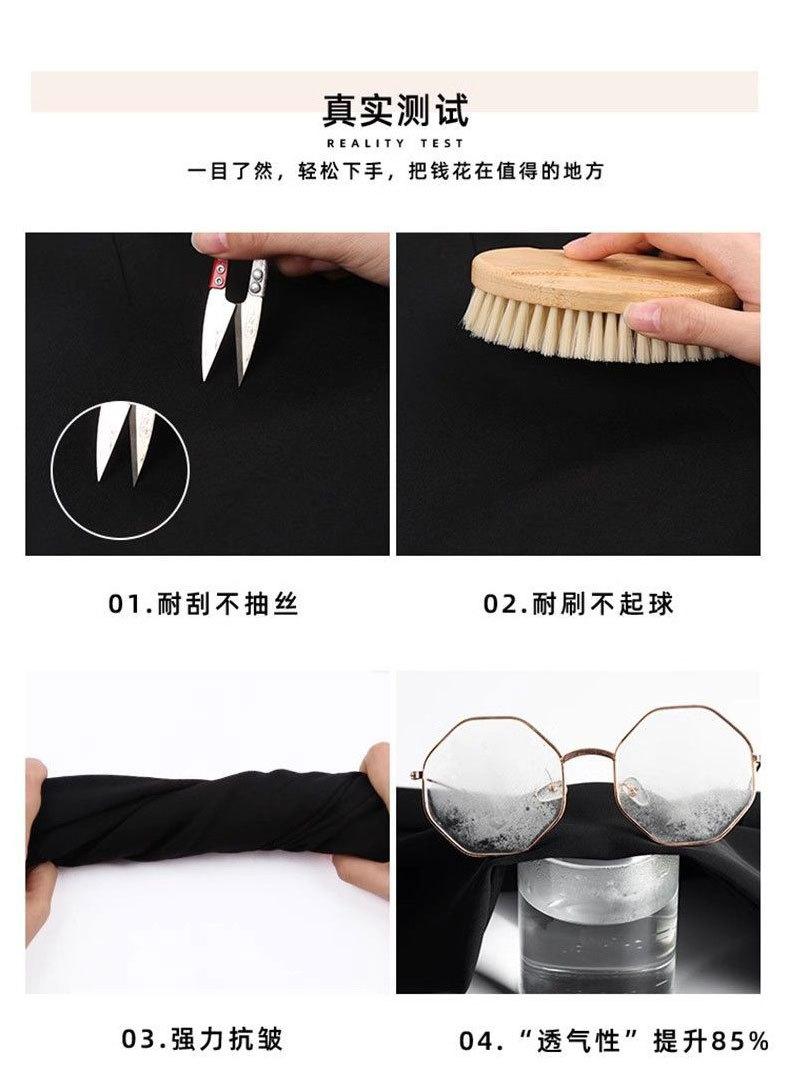 真实测试
REALITY TEST
一目了然，轻松下手，把钱花在值得的地方

01.耐刮不抽丝

02.耐刷不起球

03.强力抗皱

04.“透气性”提升85%