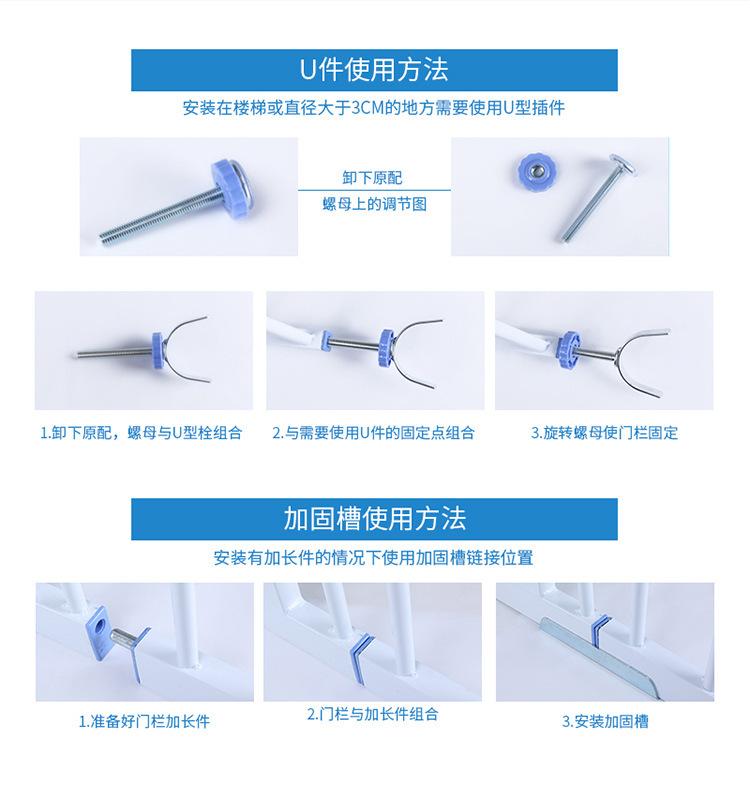 U件使用方法

安装在楼梯或直径大于3CM的地方需要使用U型插件

卸下原配
螺母上的调节图

1.卸下原配，螺母与U型栓组合

2.与需要使用U件的固定点组合

3.旋转螺母使门栏固定

加固槽使用方法

安装有加长件的情况下使用加固槽链接位置

1.准备好门栏加长件

2.门栏与加长件组合

3.安装加固槽