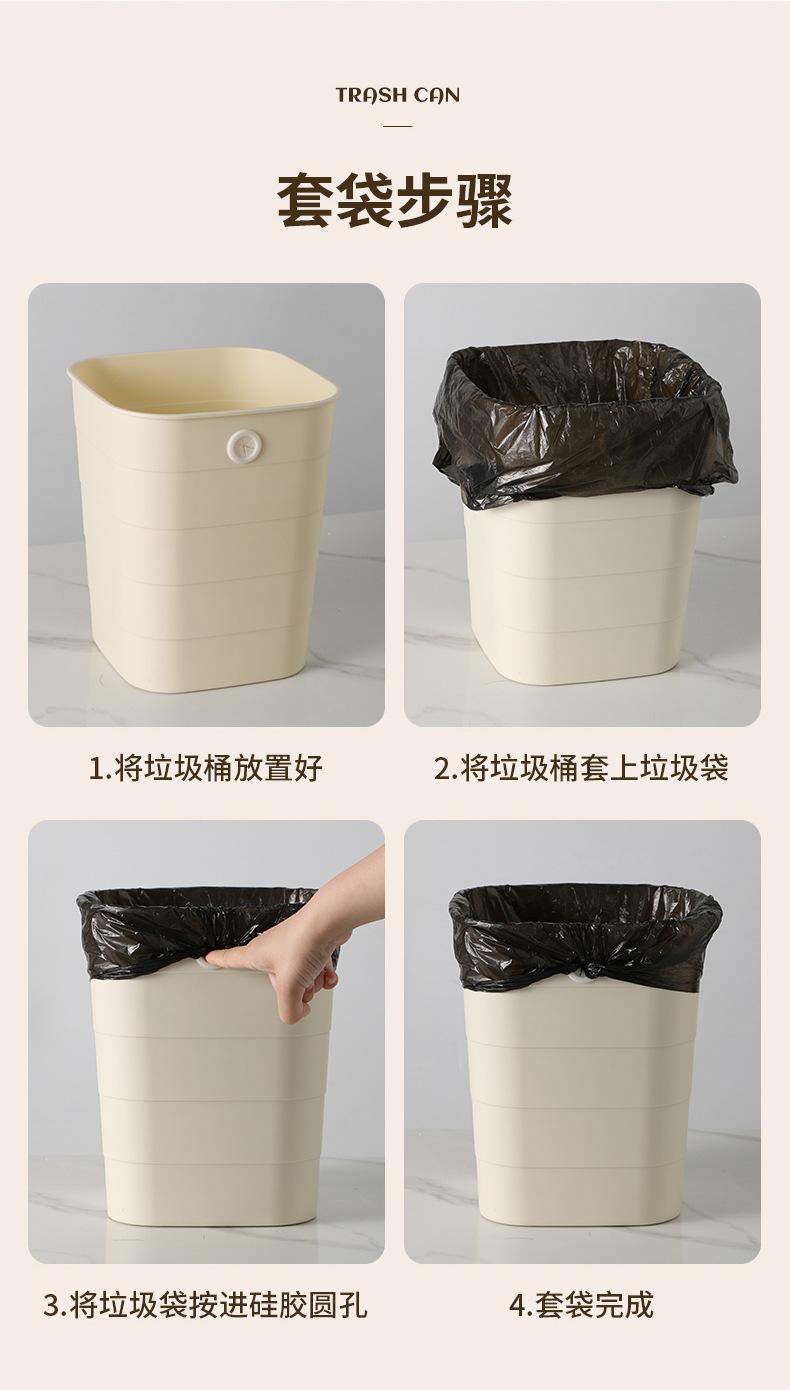 TRASH CAN

套袋步骤

1.将垃圾桶放置好

2.将垃圾桶套上垃圾袋

3.将垃圾袋按进硅胶圆孔

4.套袋完成