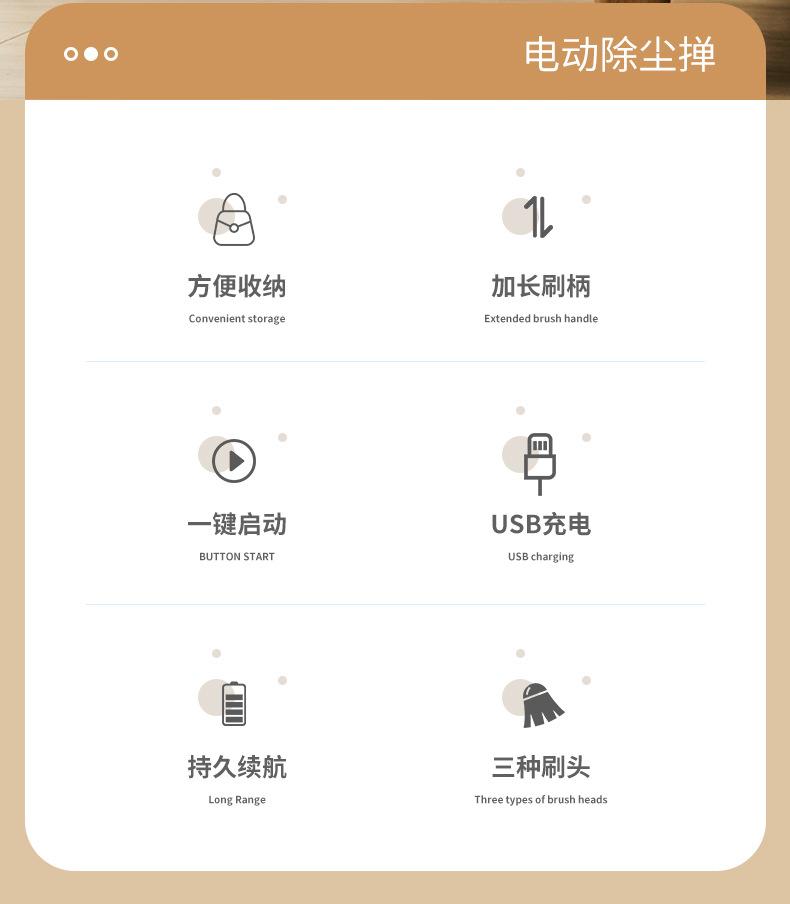 电动除尘掸

方便收纳
Convenient storage

加长刷柄
Extended brush handle

一键启动
BUTTON START

USB充电
USB charging

持久续航
Long Range

三种刷头
Three types of brush heads