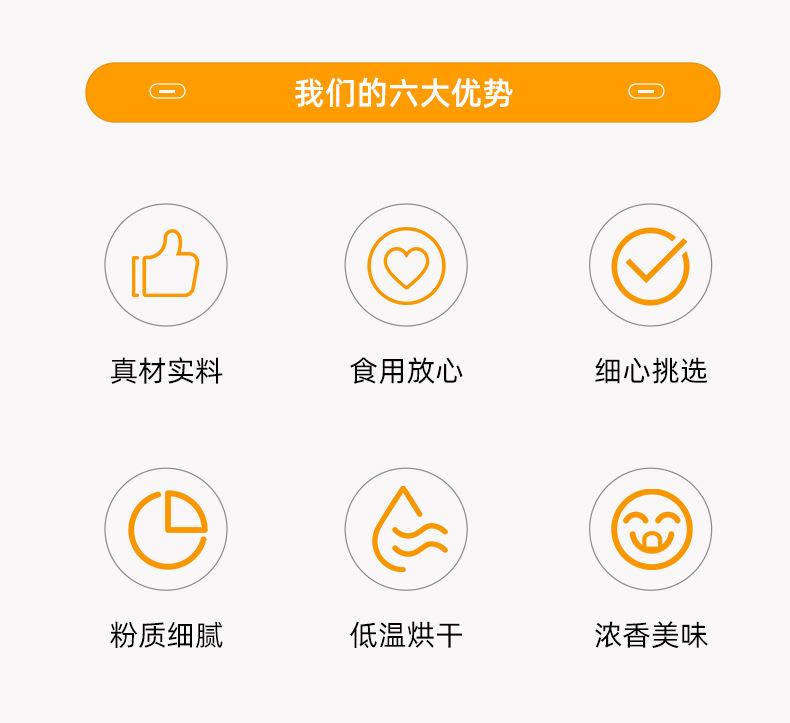 我们的六大优势

真材实料

食用放心

细心挑选

粉质细腻

低温烘干

浓香美味