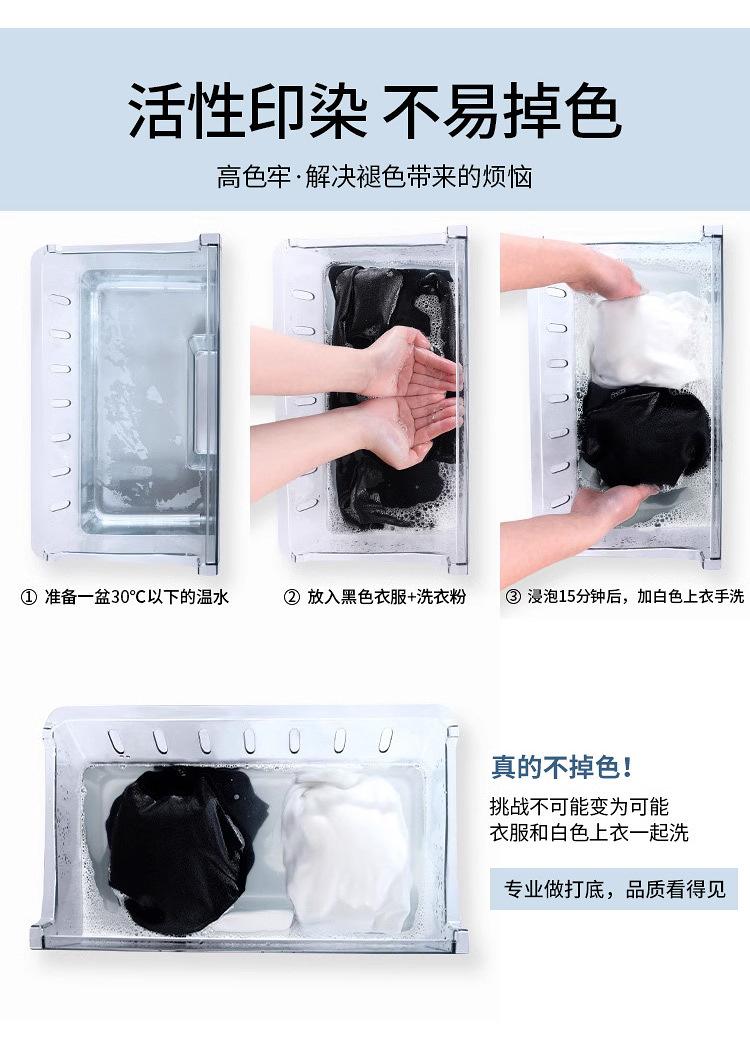 活性印染 不易掉色

高色牢·解决褪色带来的烦恼

① 准备一盆30°C以下的温水

② 放入黑色衣服+洗衣粉

③ 浸泡15分钟后，加白色上衣手洗

真的不掉色！

挑战不可能变为可能
衣服和白色上衣一起洗

专业做打底，品质看得见