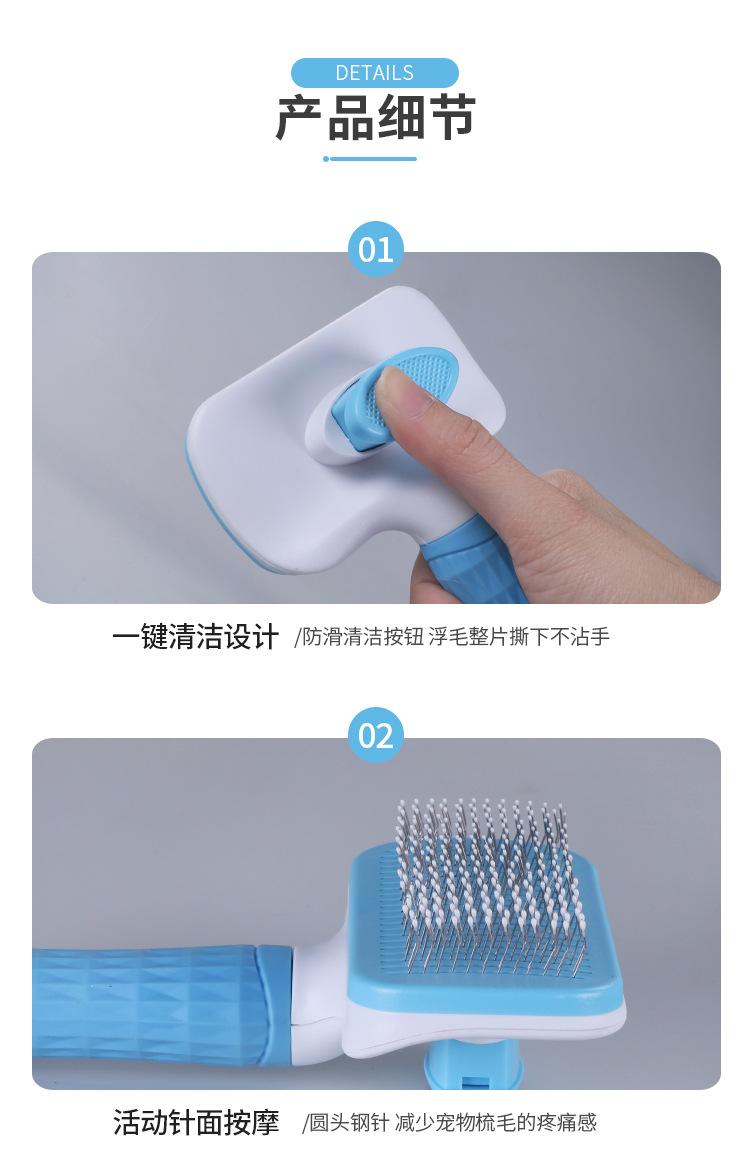 DETAILS

产品细节

01

一键清洁设计 /防滑清洁按钮 浮毛整片撕下不沾手

02

活动针面按摩 /圆头钢针 减少宠物梳毛的疼痛感