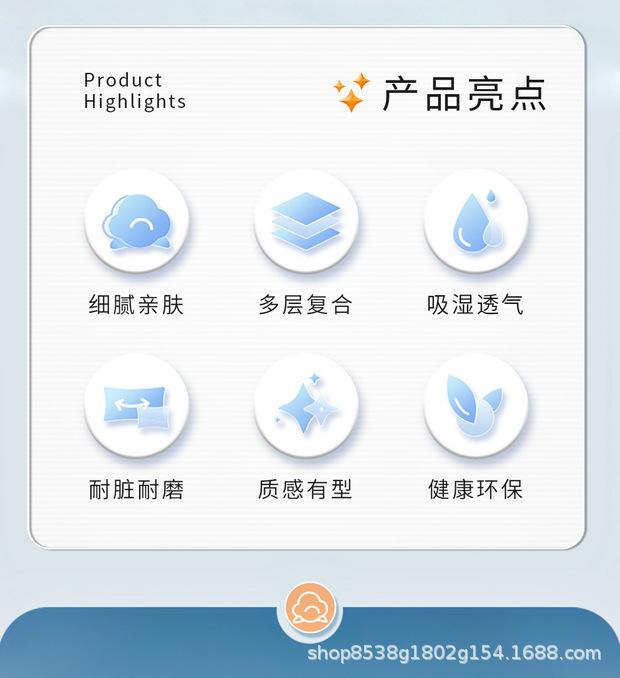 Product
Highlights

产品亮点

细腻亲肤

多层复合

吸湿透气

耐脏耐磨

质感有型

健康环保

shop8538g1802g154.1688.com