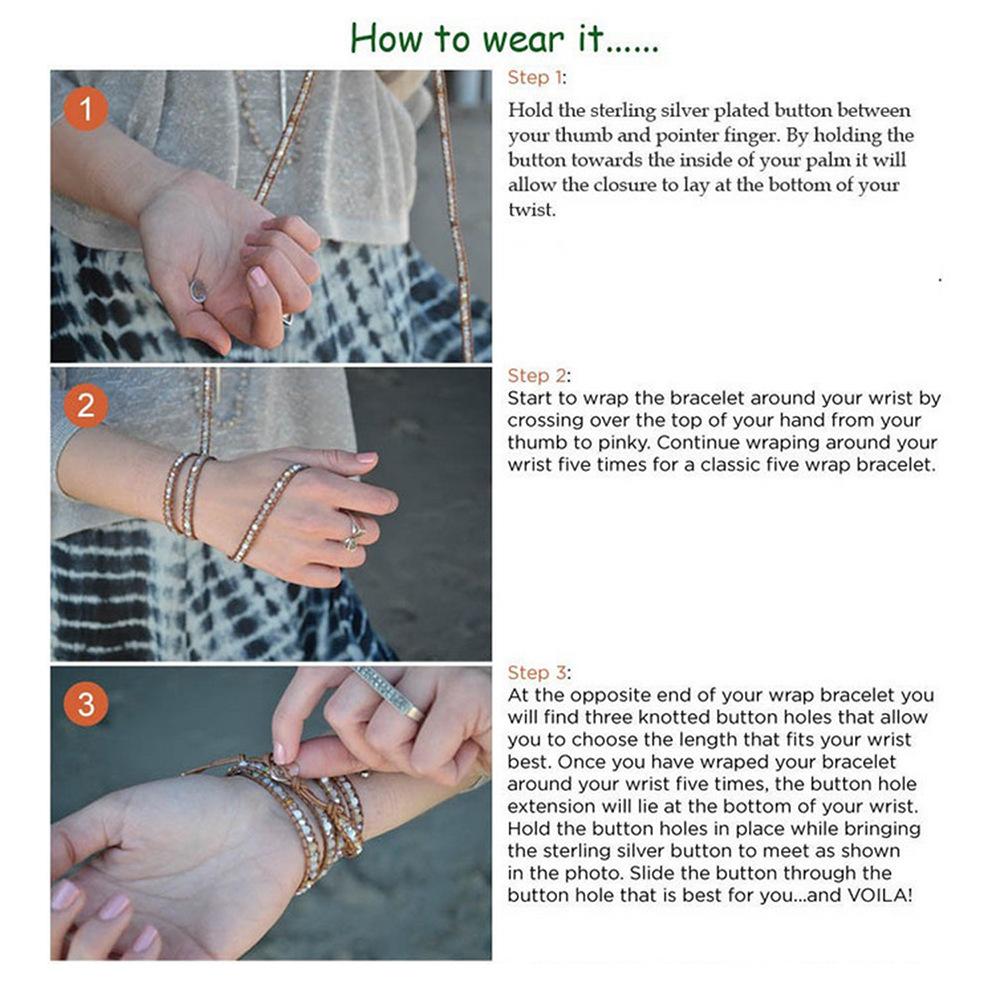 How to wear it......

1

Step 1:

Hold the sterling silver plated button between your thumb and pointer finger. By holding the button towards the inside of your palm it will allow the closure to lay at the bottom of your twist.

2

Step 2:

Start to wrap the bracelet around your wrist by crossing over the top of your hand from your thumb to pinky. Continue wraping around your wrist five times for a classic five wrap bracelet.

3

Step 3:

At the opposite end of your wrap bracelet you will find three knotted button holes that allow you to choose the length that fits your wrist best. Once you have wraped your bracelet around your wrist five times, the button hole extension will lie at the bottom of your wrist. Hold the button holes in place while bringing the sterling silver button to meet as shown in the photo. Slide the button through the button hole that is best for you...and VOILA!