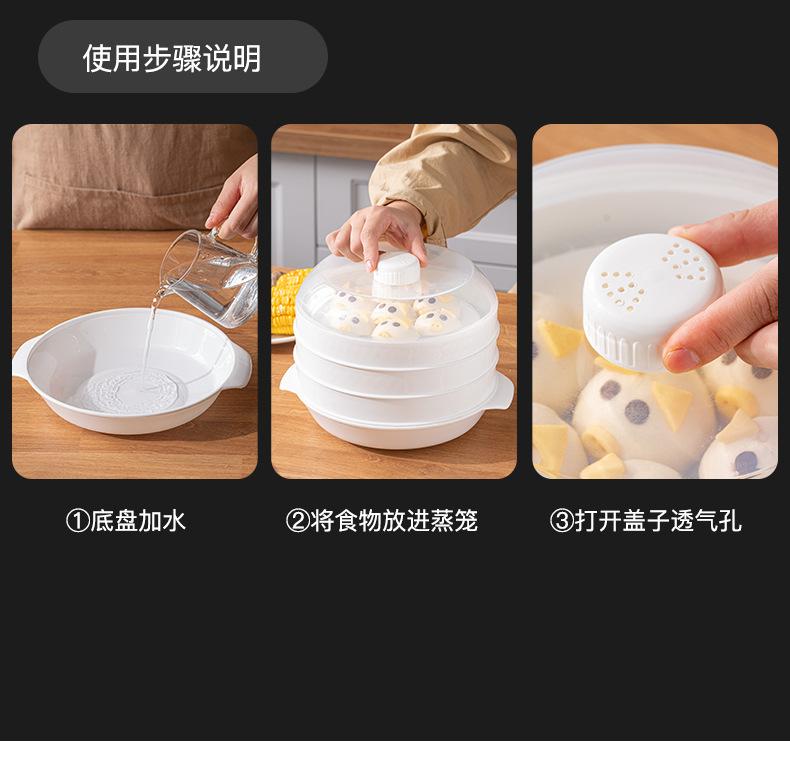 使用步骤说明

①底盘加水

②将食物放进蒸笼

③打开盖子透气孔