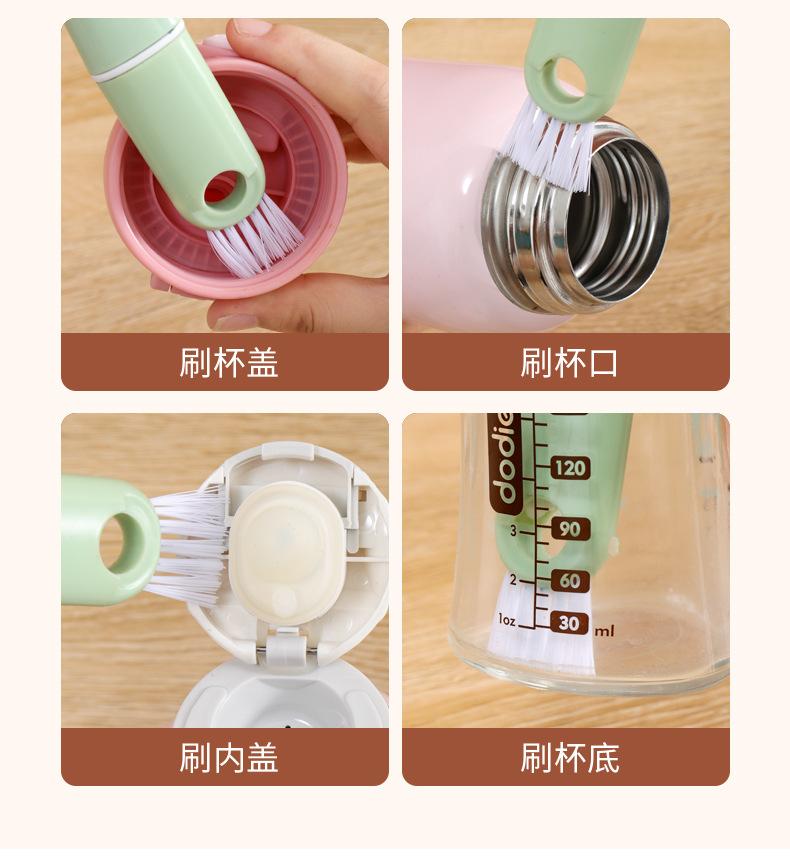 刷杯盖

刷杯口

刷内盖

dodie
120
3 90
2 60
1oz 30 ml

刷杯底