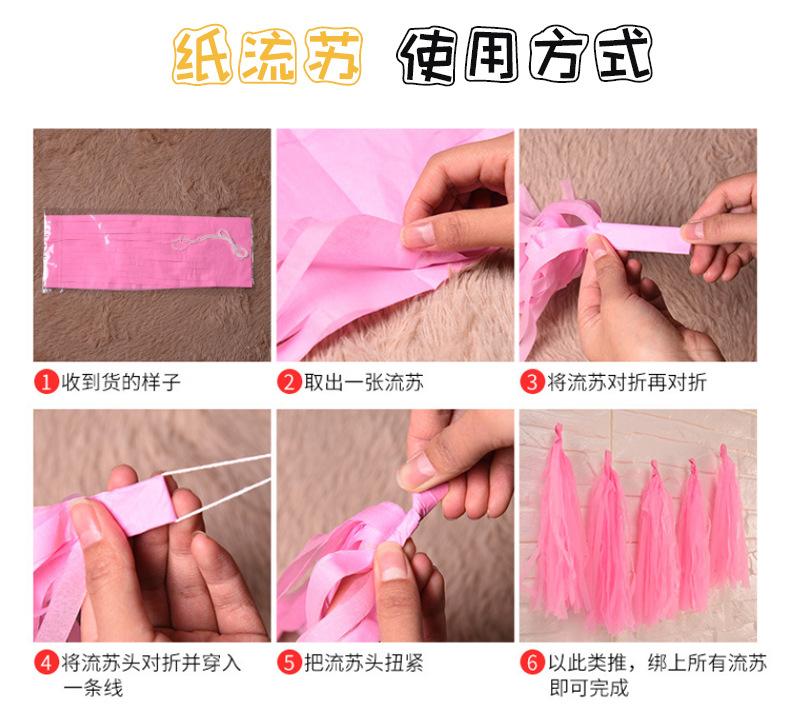 纸流苏 使用方式

1 收到货的样子

2 取出一张流苏

3 将流苏对折再对折

4 将流苏头对折并穿入一条线

5 把流苏头扭紧

6 以此类推，绑上所有流苏即可完成