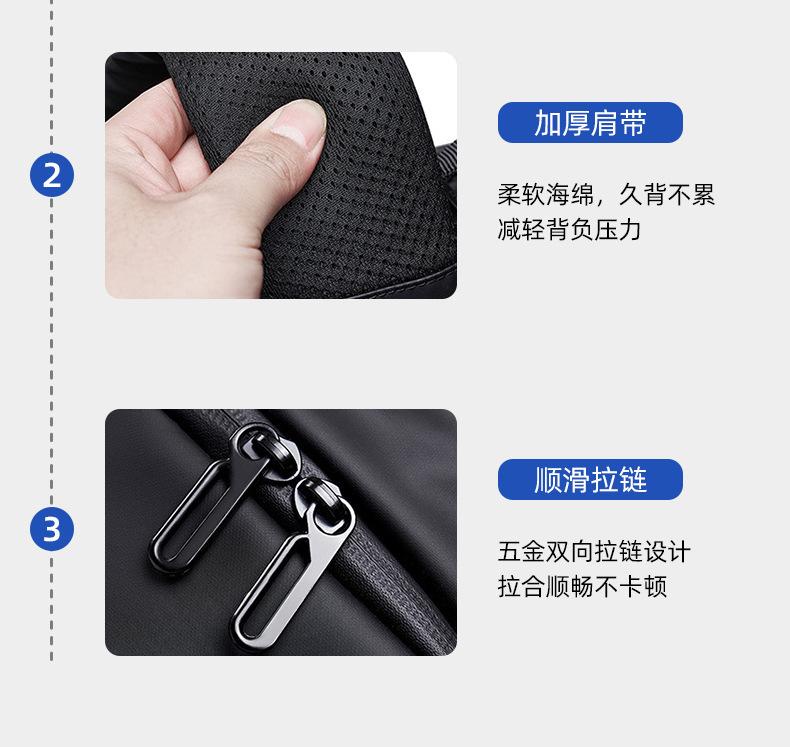 2

加厚肩带

柔软海绵，久背不累
减轻背负压力

3

顺滑拉链

五金双向拉链设计
拉合顺畅不卡顿