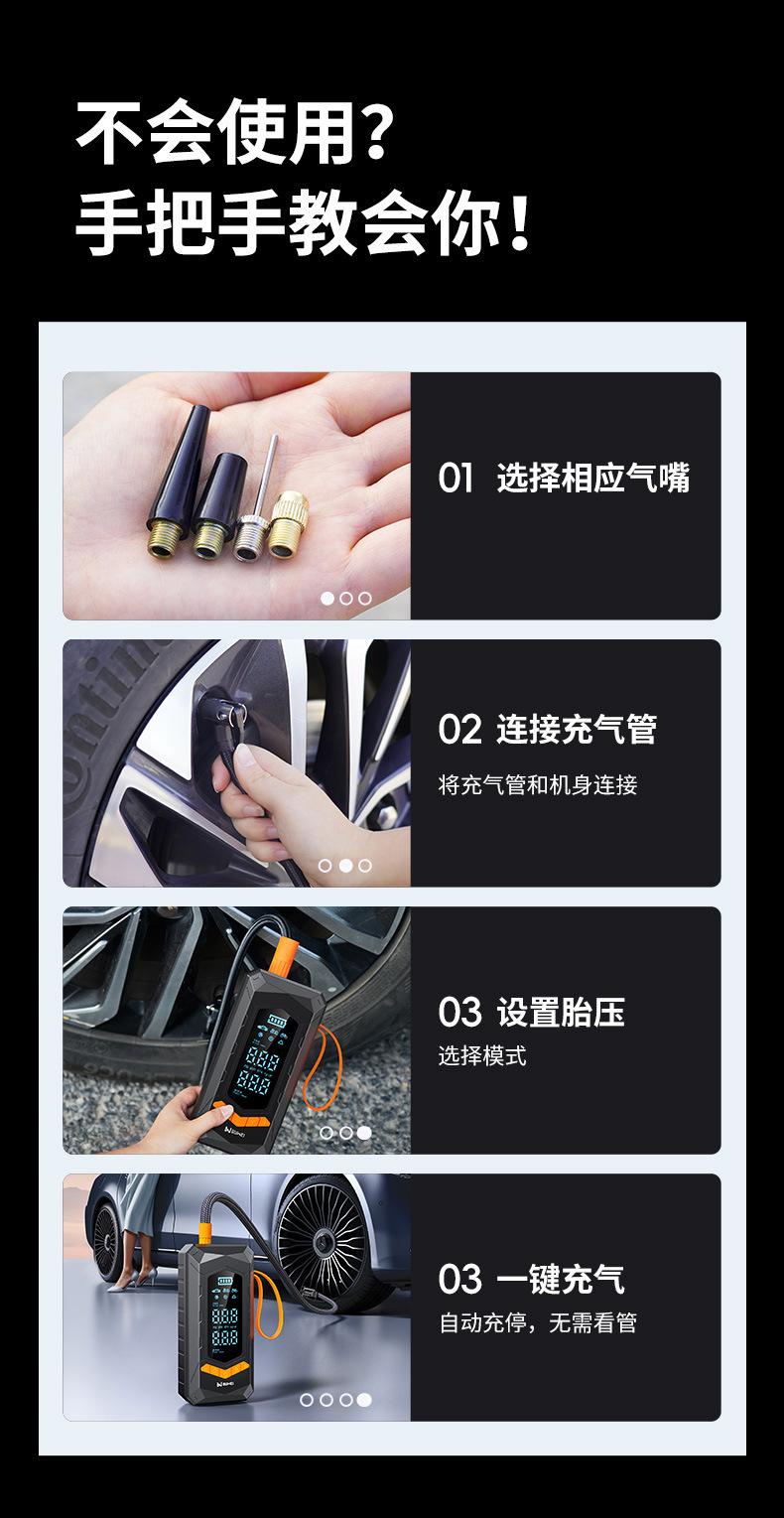 不会使用？
手把手教会你！

01 选择相应气嘴

02 连接充气管
将充气管和机身连接

03 设置胎压
选择模式

03 一键充气
自动充停，无需看管