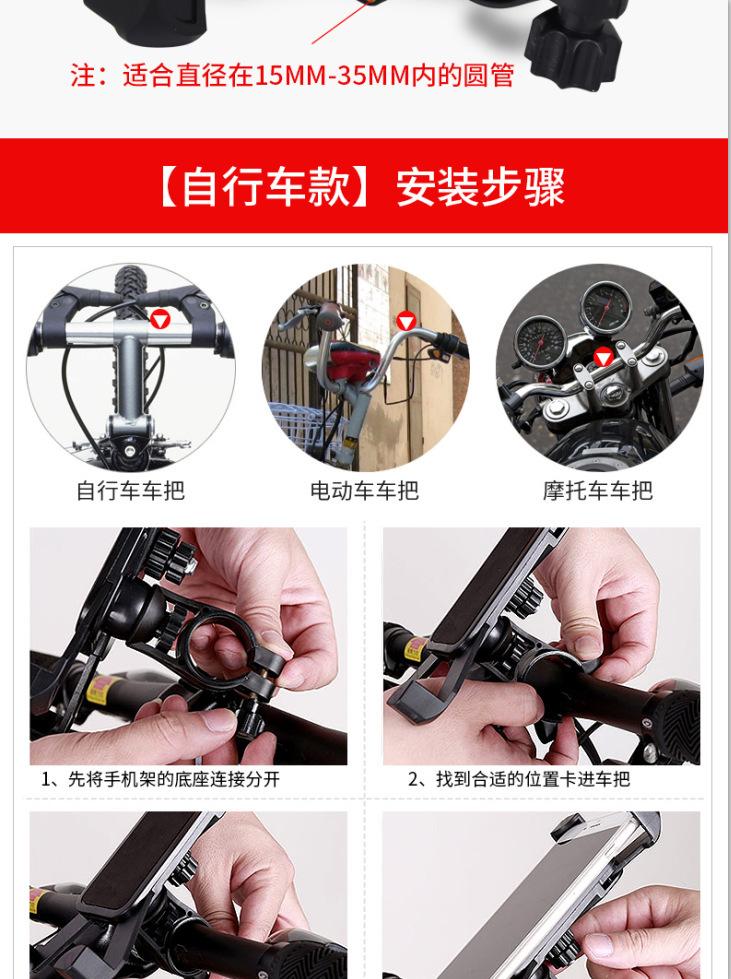 注：适合直径在15MM-35MM内的圆管

【自行车款】安装步骤

自行车车把

电动车车把

摩托车车把

1、先将手机架的底座连接分开

2、找到合适的位置卡进车把