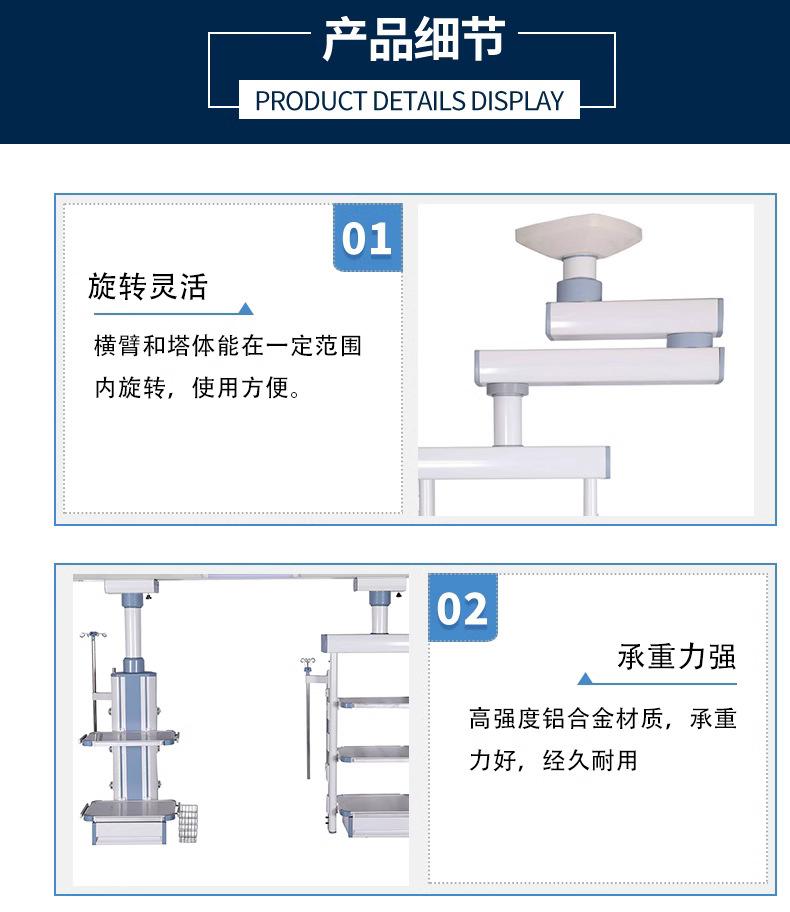 产品细节

PRODUCT DETAILS DISPLAY

01

旋转灵活

横臂和塔体能在一定范围内旋转，使用方便。

02

承重力强

高强度铝合金材质，承重力好，经久耐用