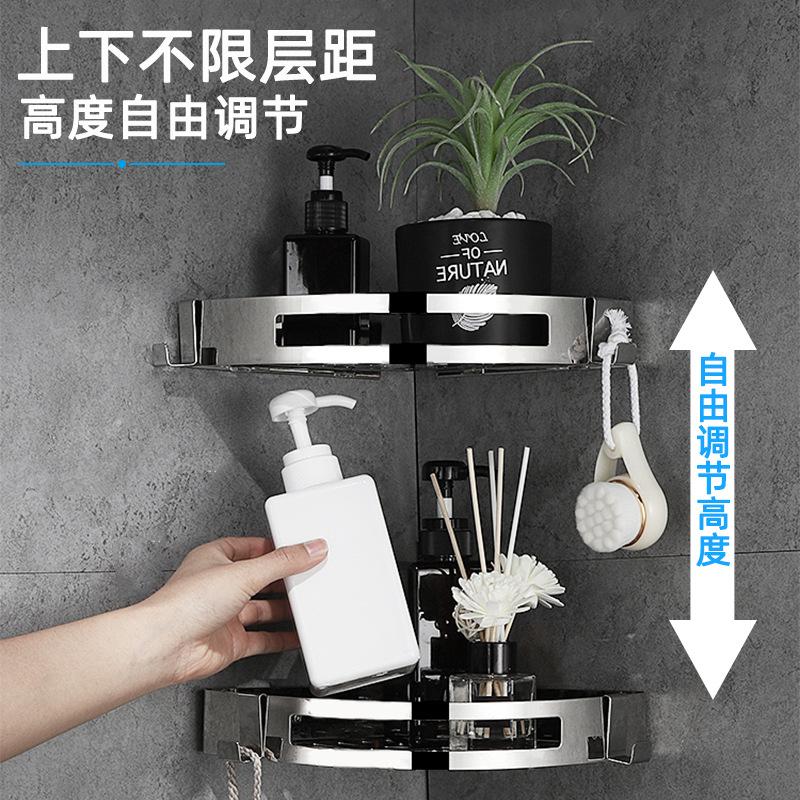 上下不限层距
高度自由调节

LOVE
OF
NATURE

自由调节高度