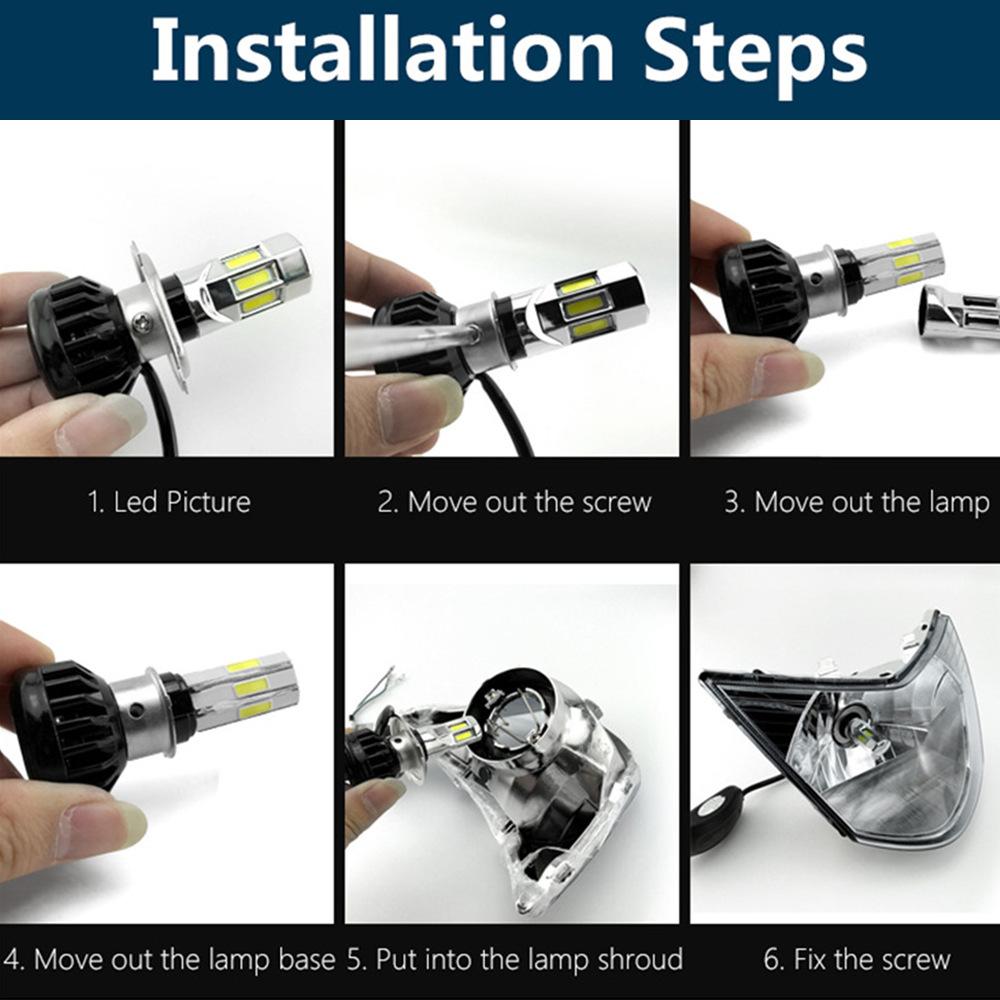 Installation Steps

1. Led Picture

2. Move out the screw

3. Move out the lamp

4. Move out the lamp base

5. Put into the lamp shroud

6. Fix the screw