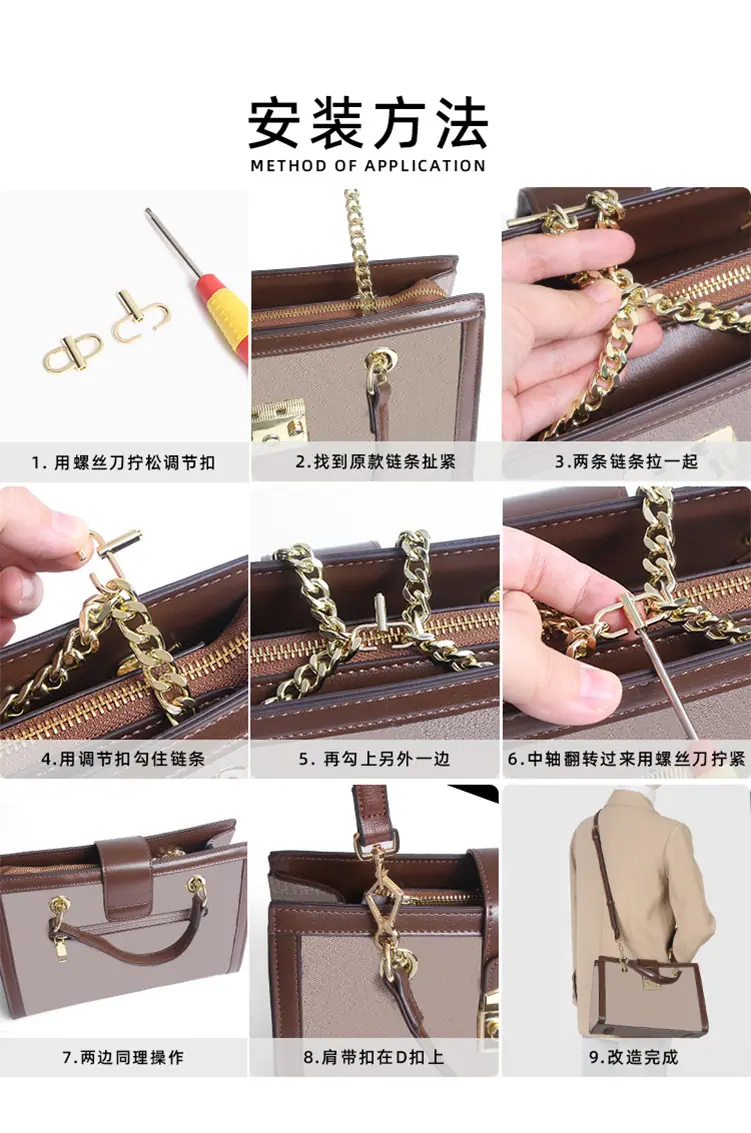 安装方法
METHOD OF APPLICATION

1. 用螺丝刀拧松调节扣

2.找到原款链条扯紧

3.两条链条拉一起

4.用调节扣勾住链条

5. 再勾上另外一边

6.中轴翻转过来用螺丝刀拧紧

7.两边同理操作

8.肩带扣在D扣上

9.改造完成