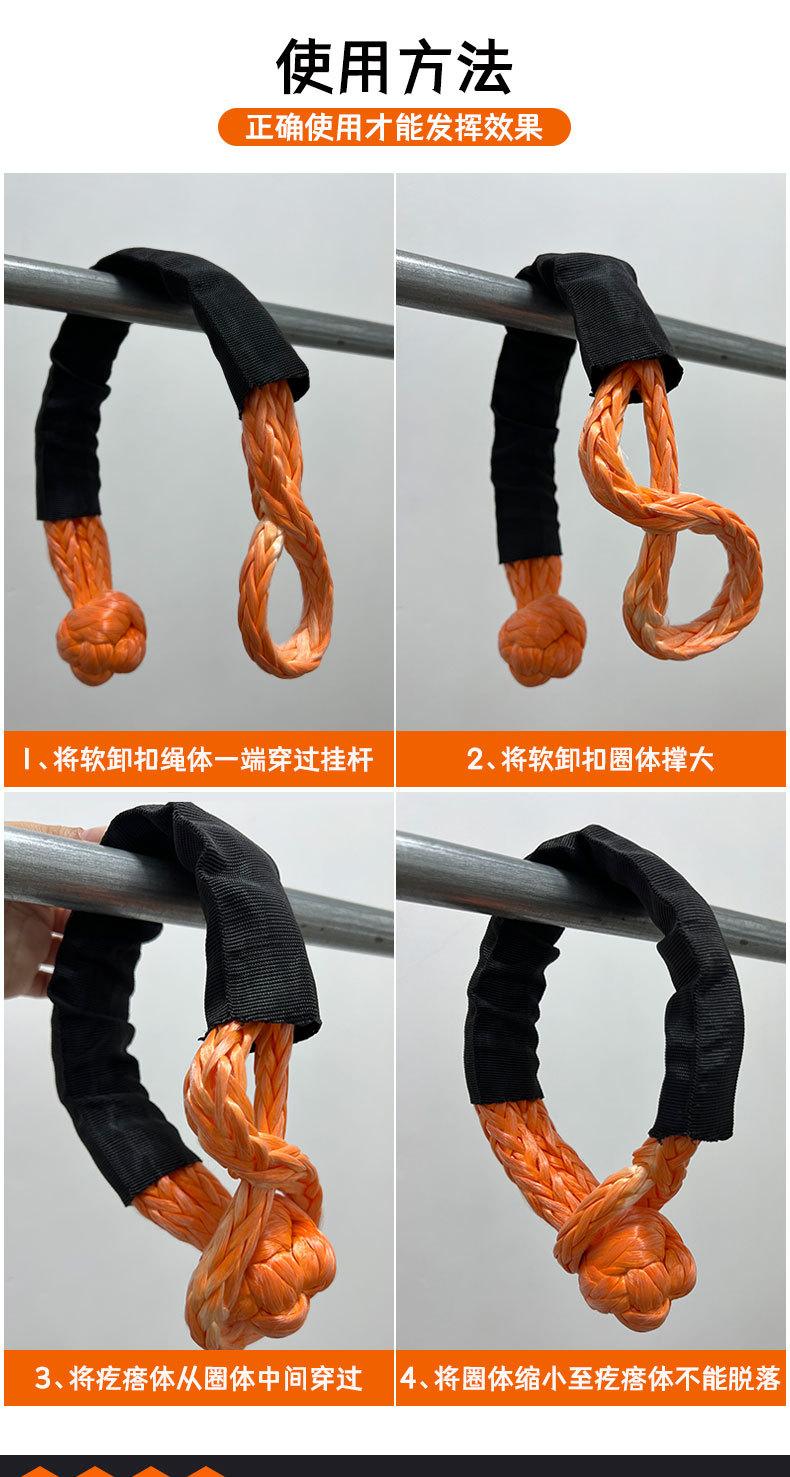 使用方法

正确使用才能发挥效果

1、将软卸扣绳体一端穿过挂杆

2、将软卸扣圈体撑大

3、将疙瘩体从圈体中间穿过

4、将圈体缩小至疙瘩体不能脱落