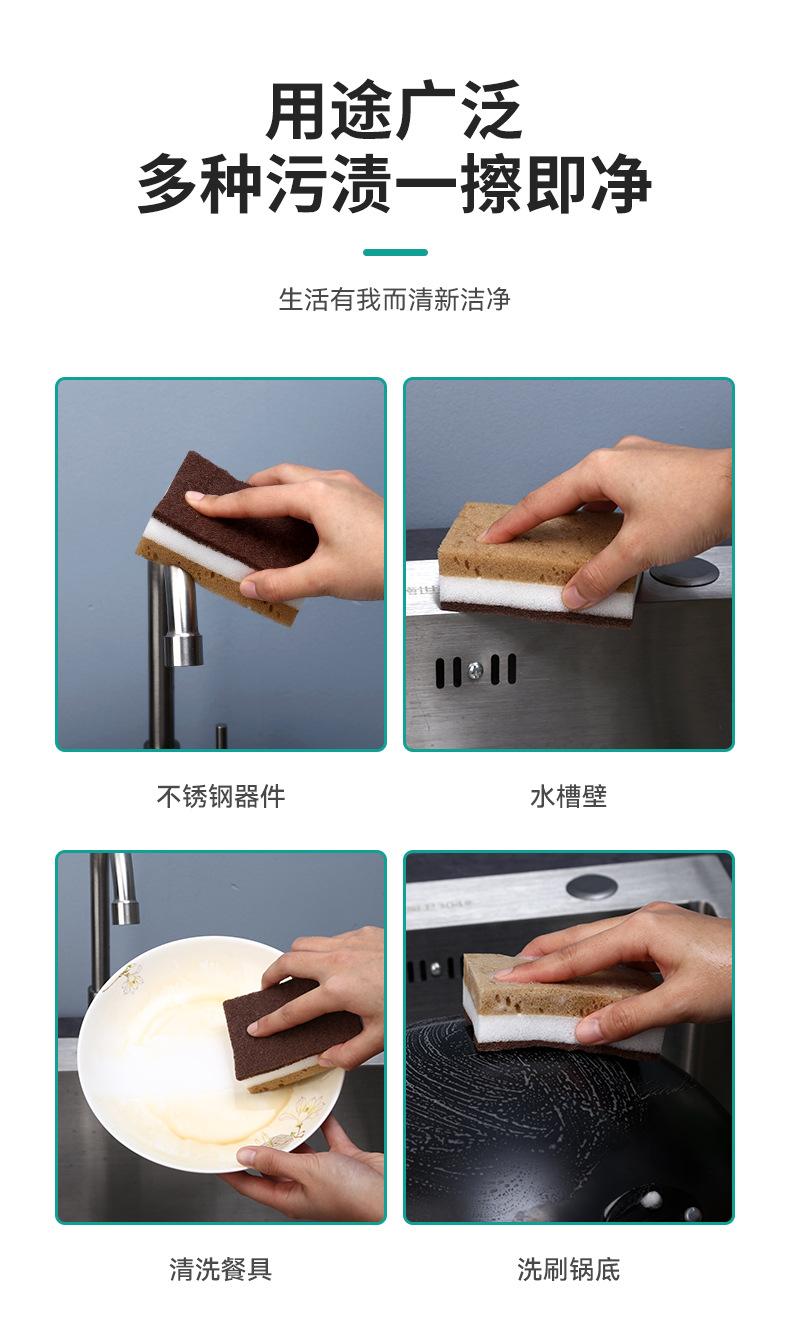 用途广泛
多种污渍一擦即净

生活有我而清新洁净

不锈钢器件

水槽壁

清洗餐具

洗刷锅底