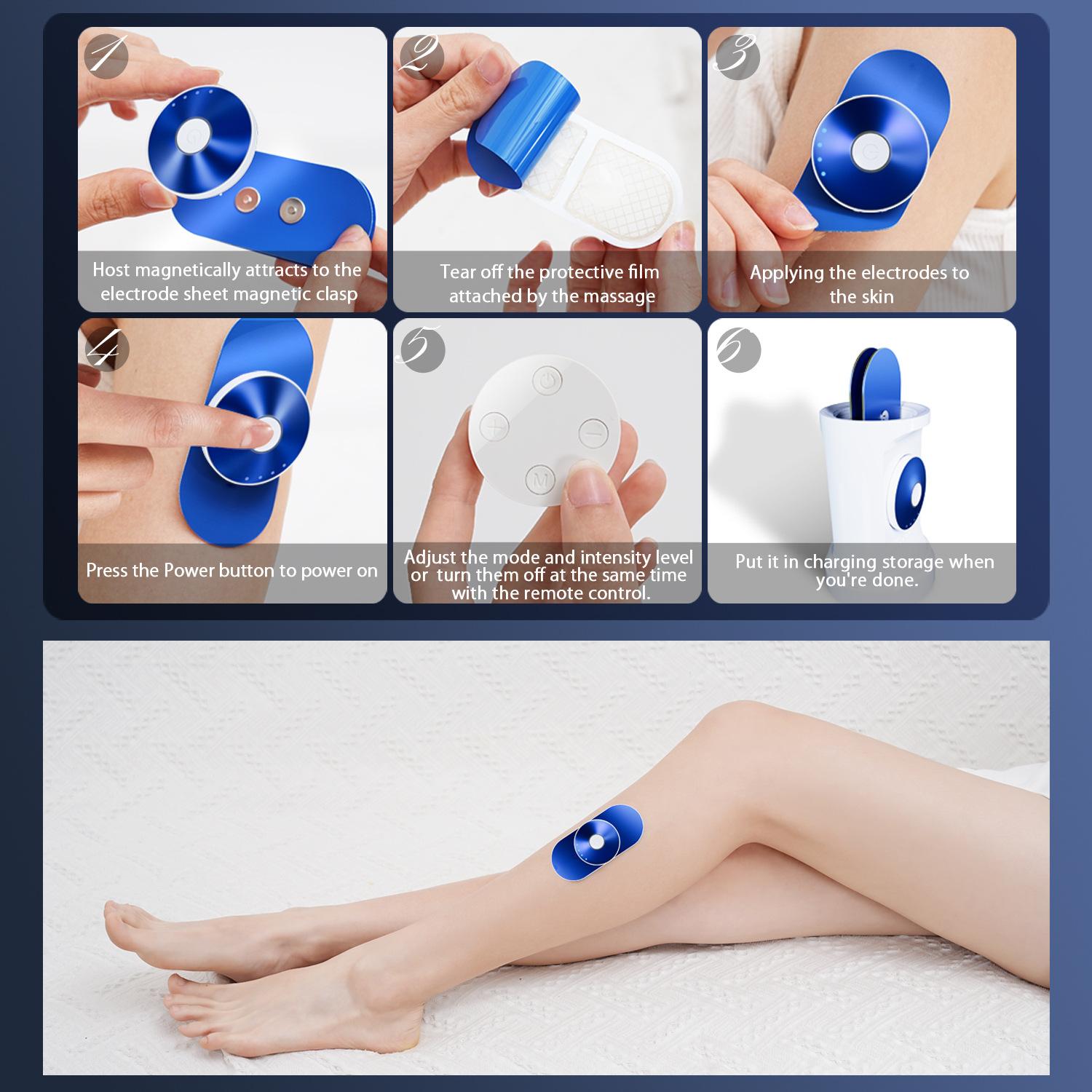 1

Host magnetically attracts to the electrode sheet magnetic clasp

2

Tear off the protective film attached by the massage

3

Applying the electrodes to the skin

4

Press the Power button to power on

5

M

Adjust the mode and intensity level or turn them off at the same time with the remote control.

6

Put it in charging storage when you're done.