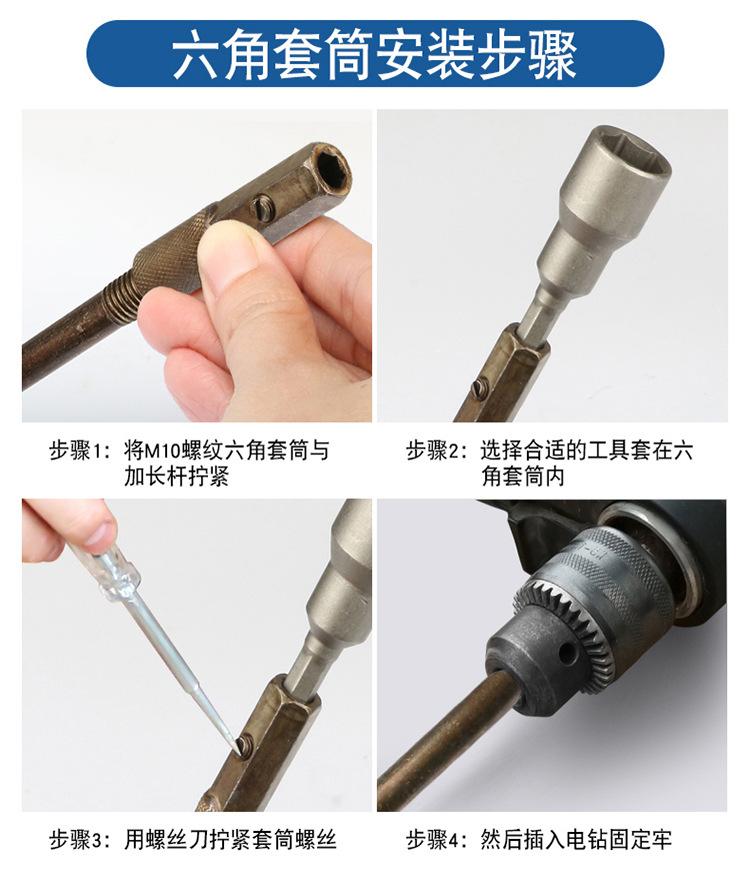 六角套筒安装步骤

步骤1：将M10螺纹六角套筒与加长杆拧紧

步骤2：选择合适的工具套在六角套筒内

步骤3：用螺丝刀拧紧套筒螺丝

步骤4：然后插入电钻固定牢